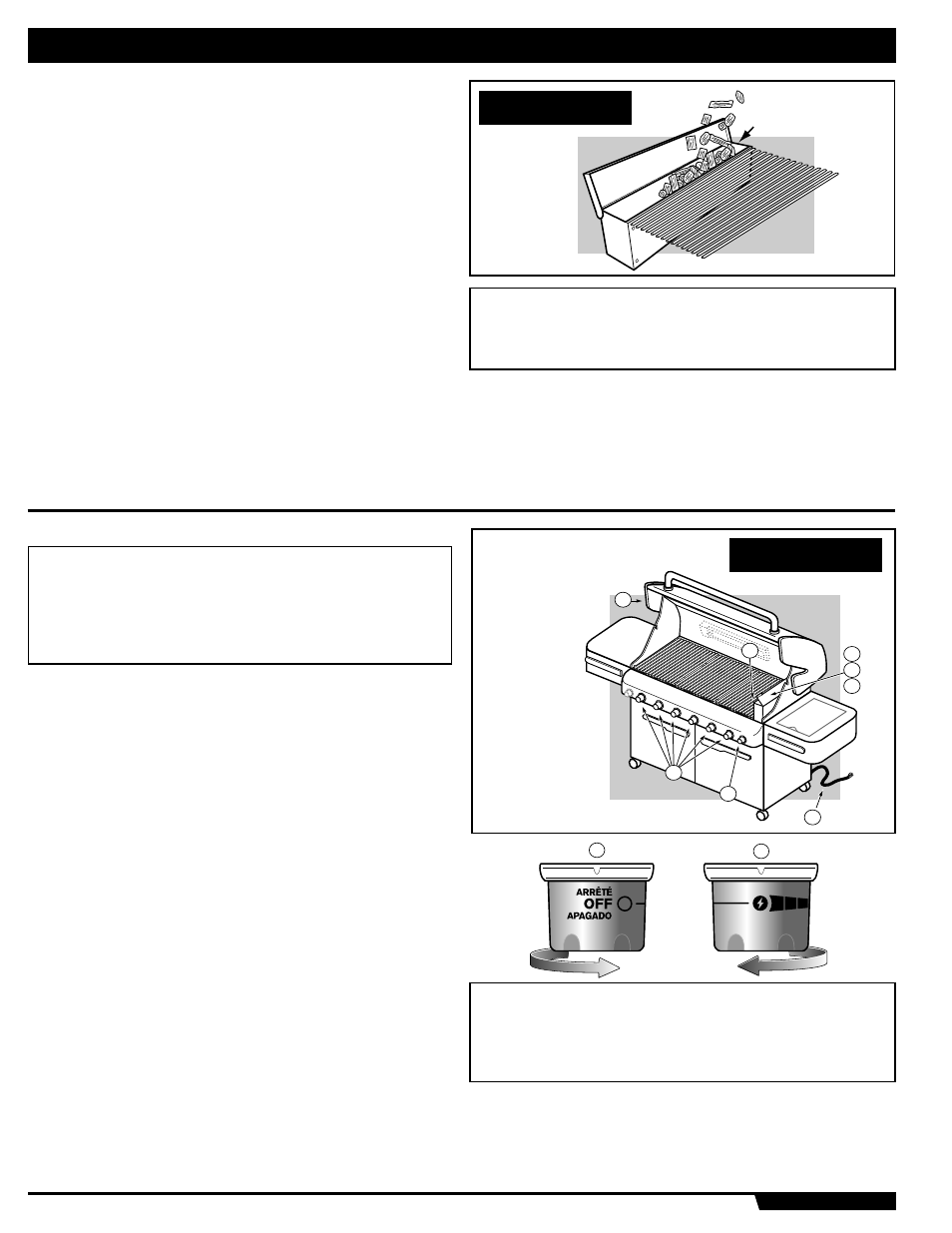 ARRÊTÉ
OFF
APAGADO