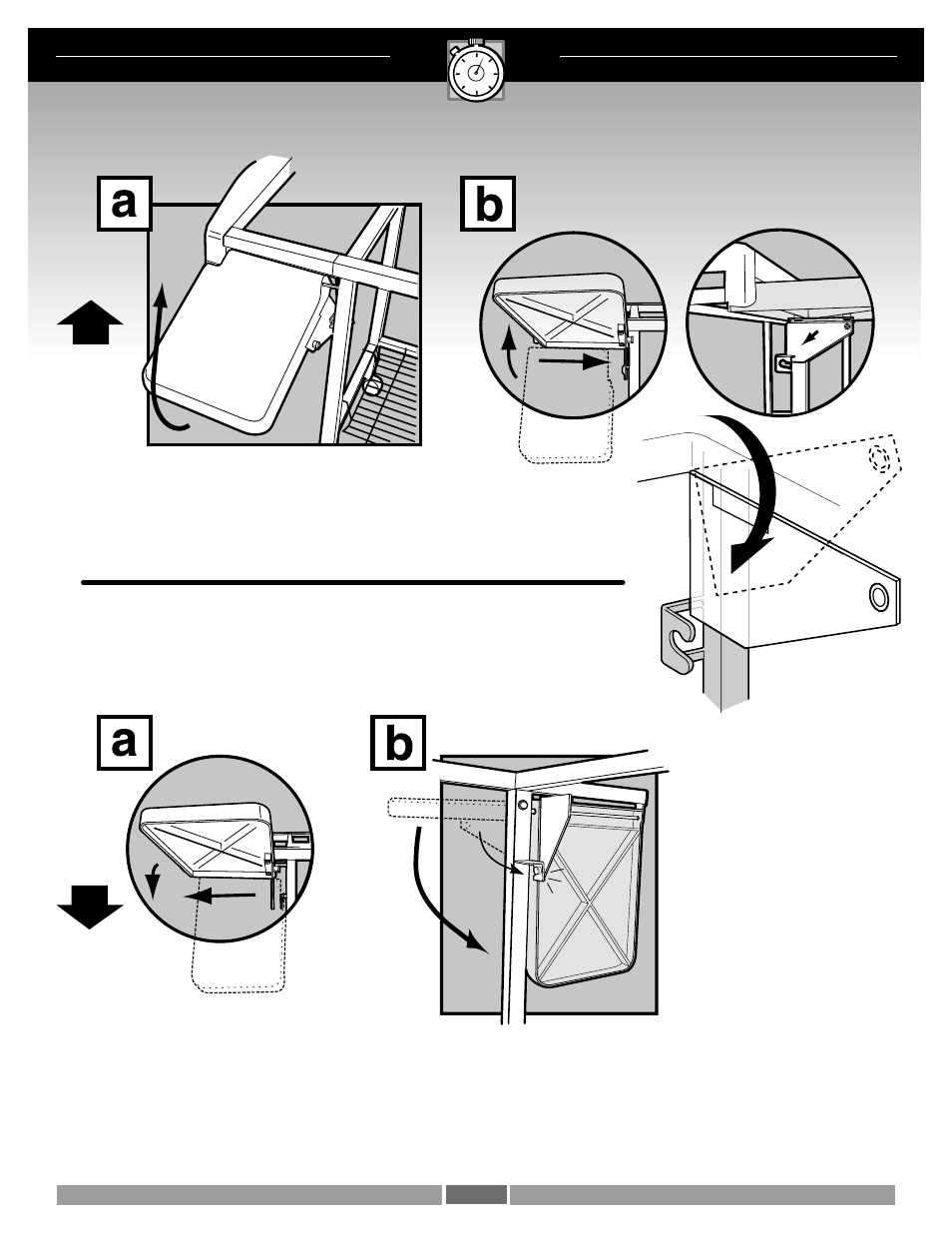 a

b

a

b