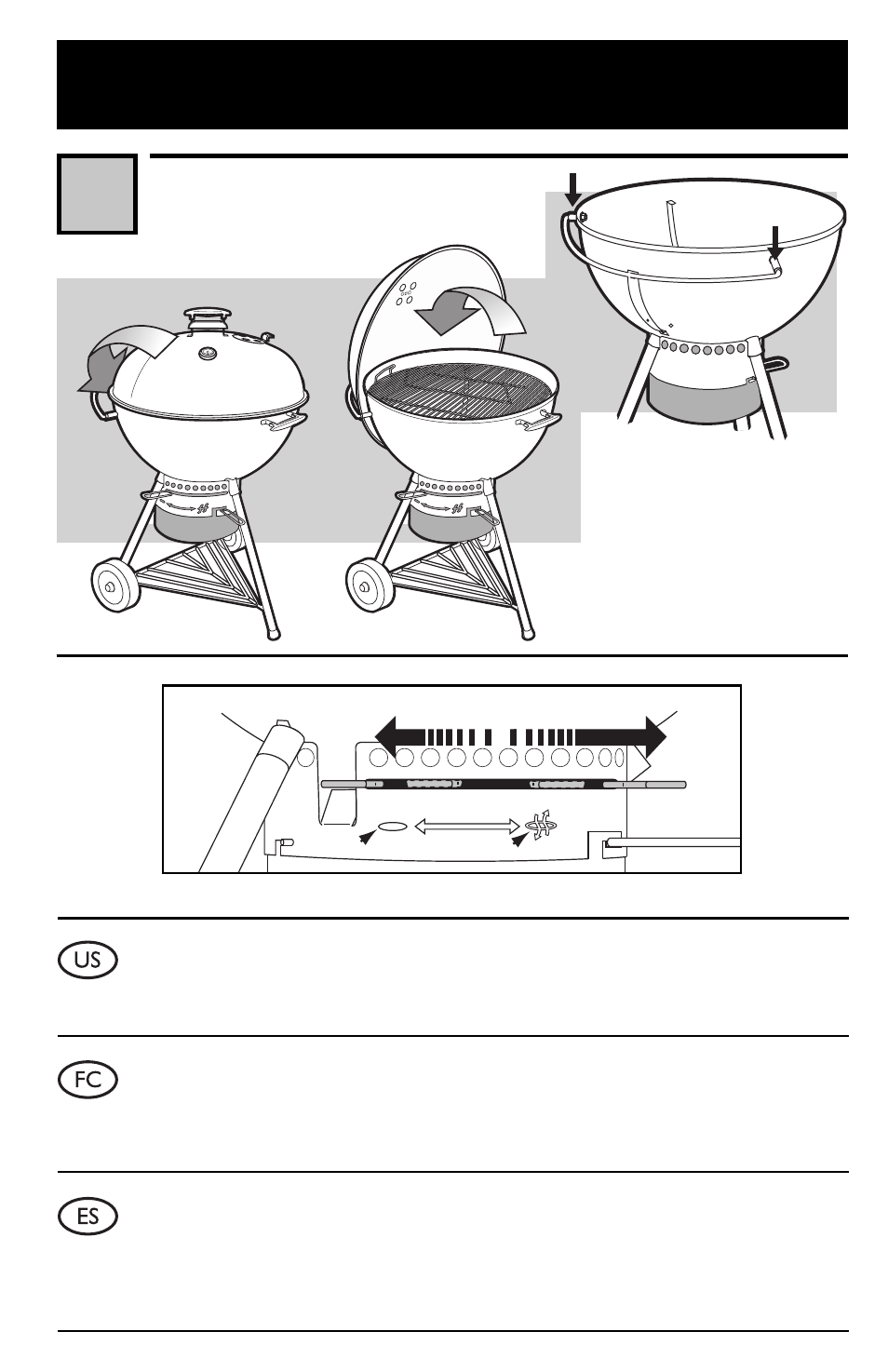 US

FC

ES