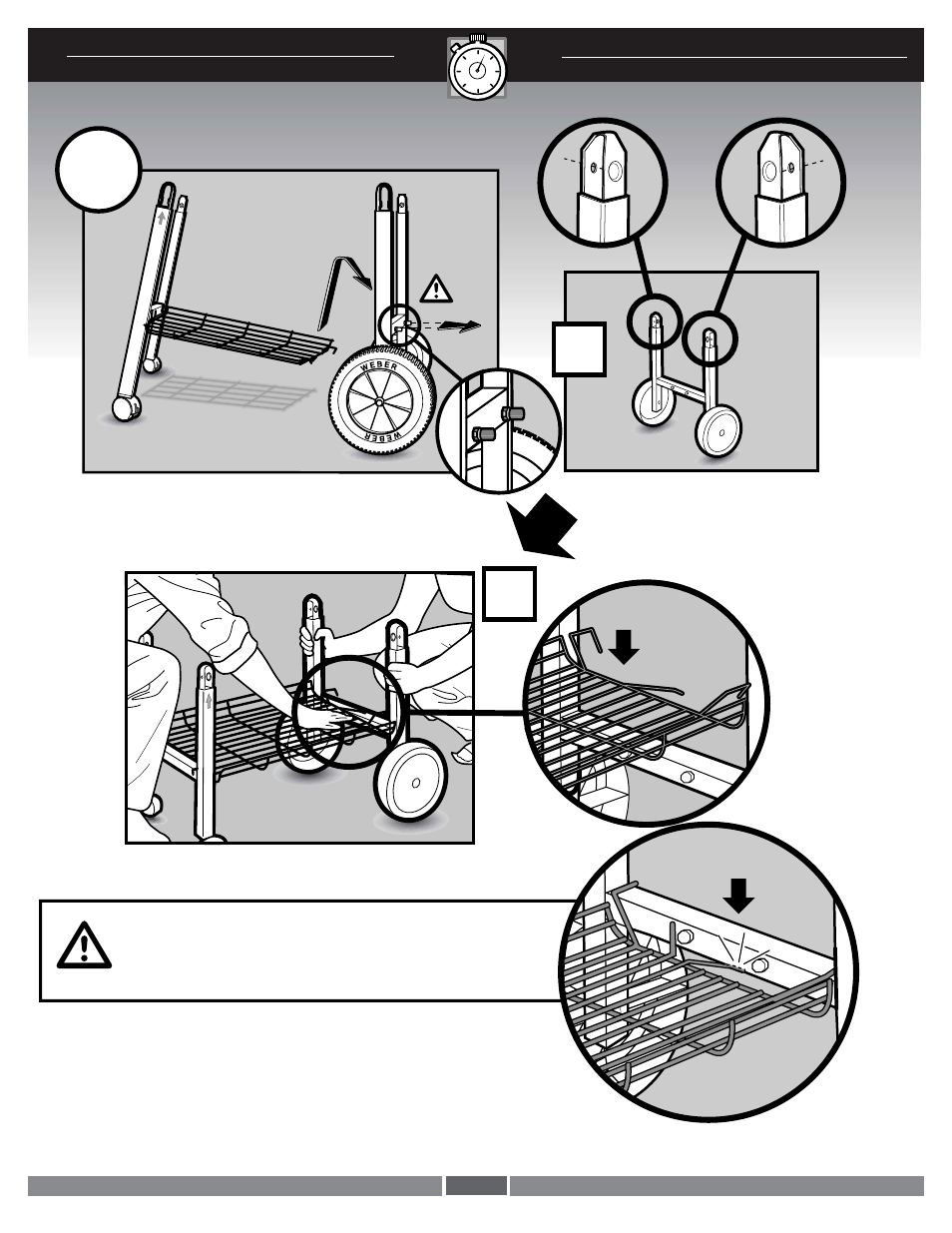 WEBER

WEBER