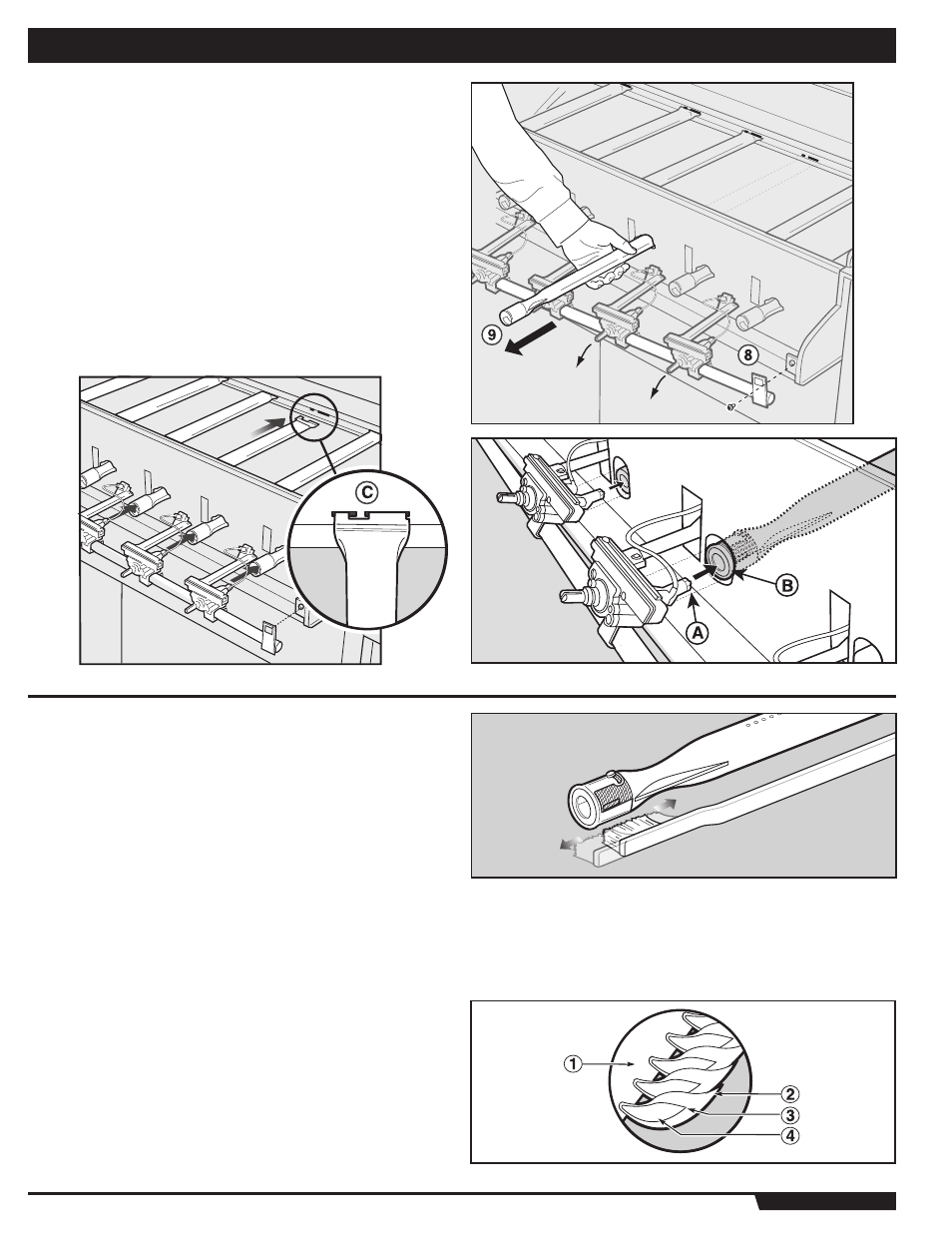 9

8

C

B

A

①

②

③

④