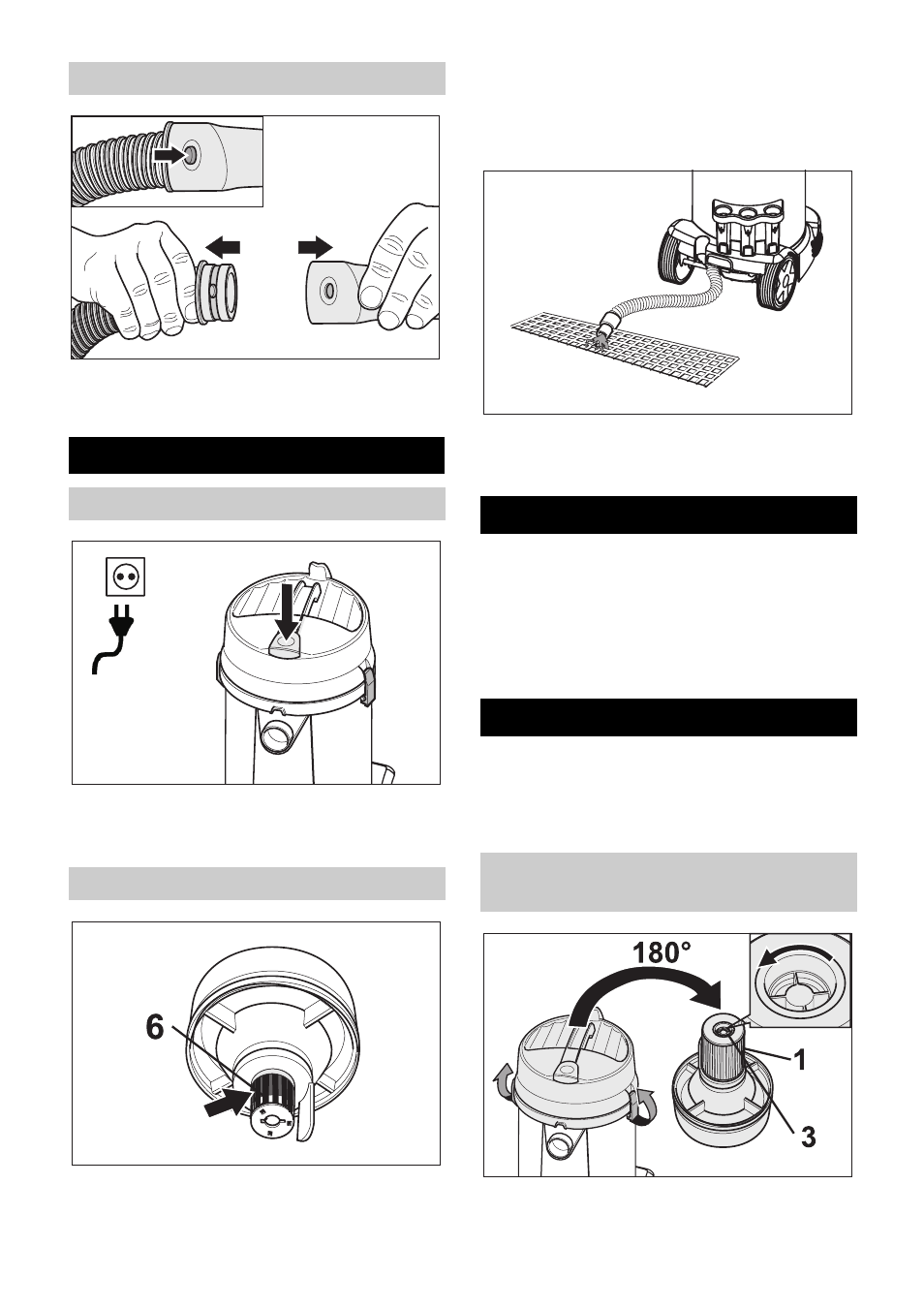 6

180°

1

3