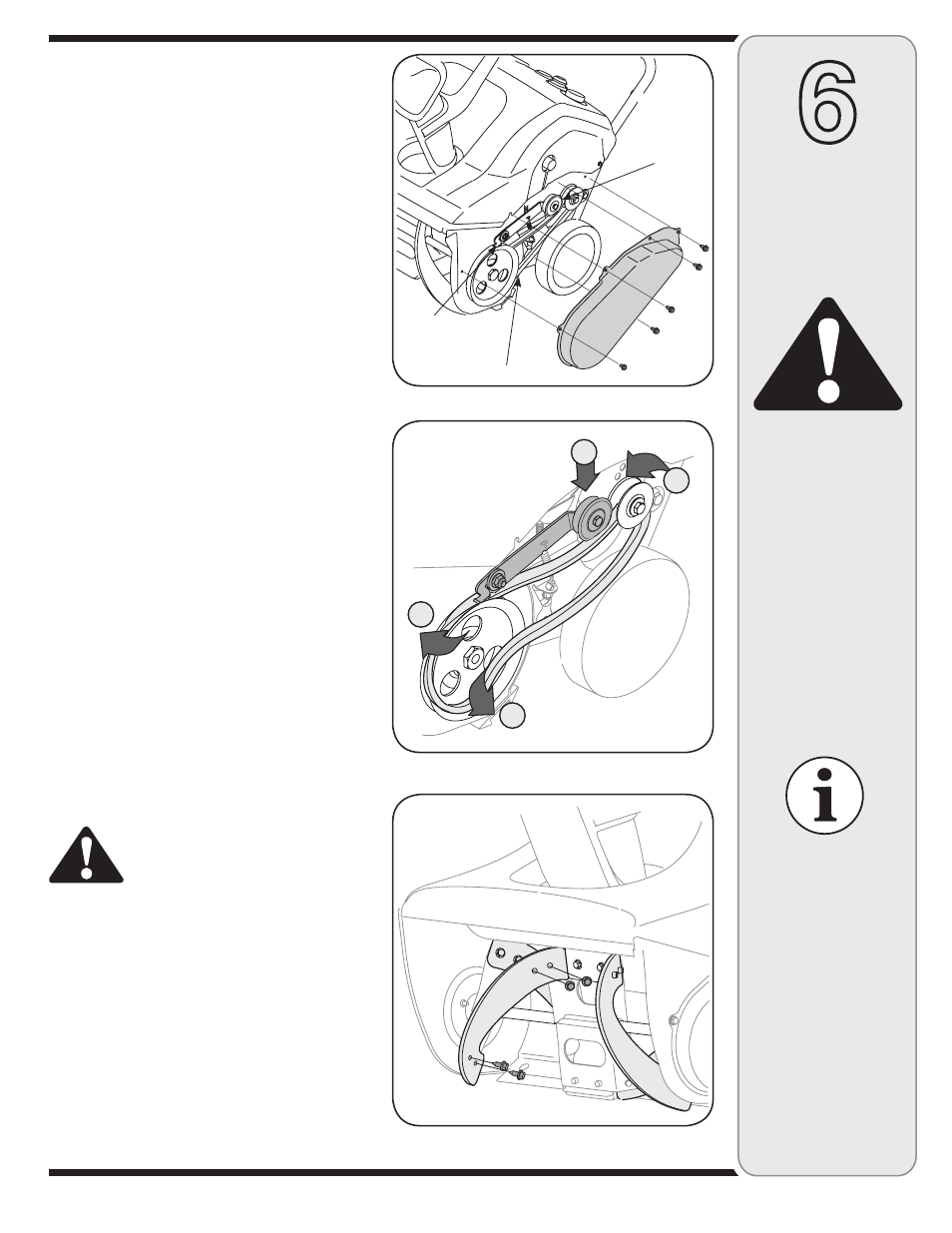 6