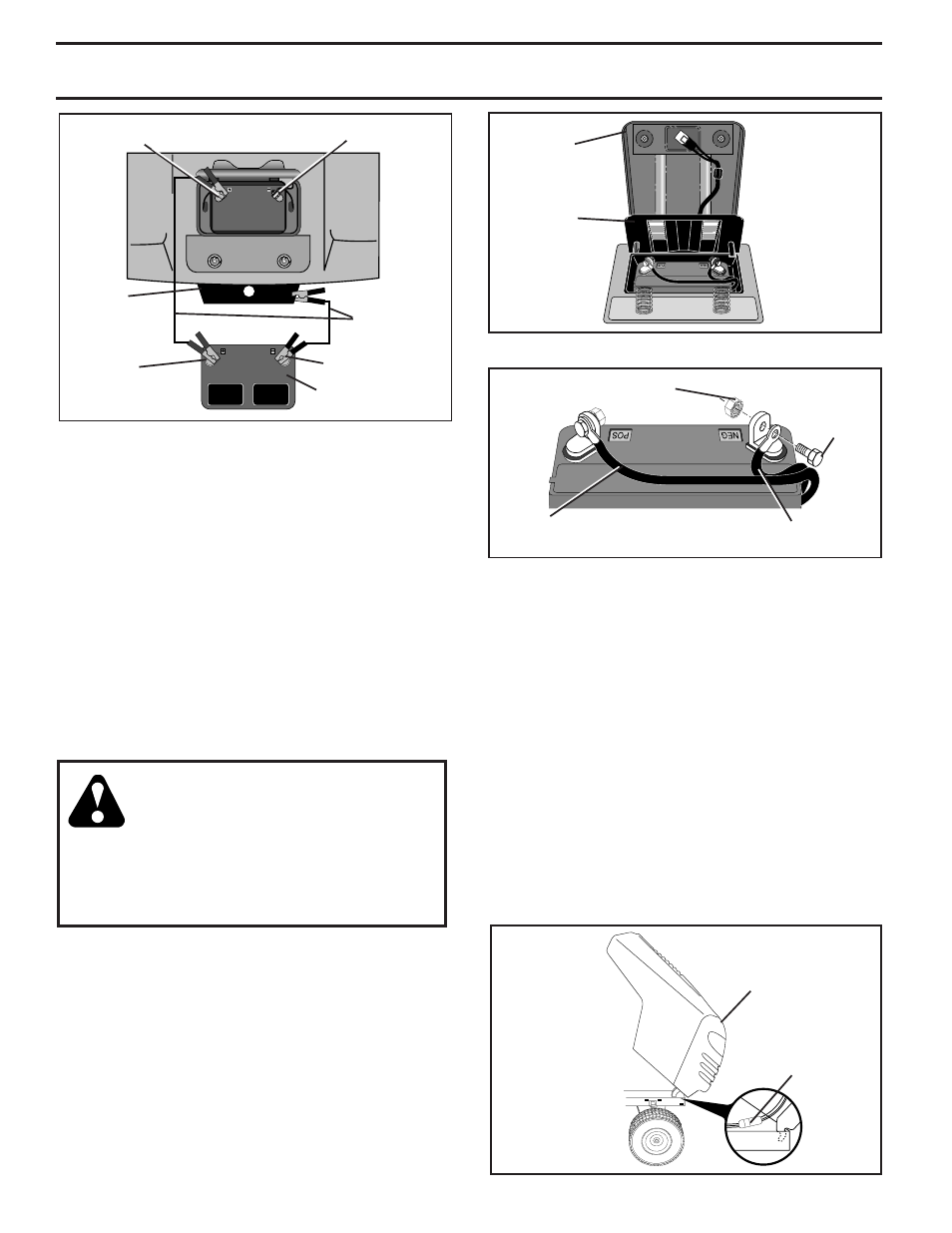 POS

NEG