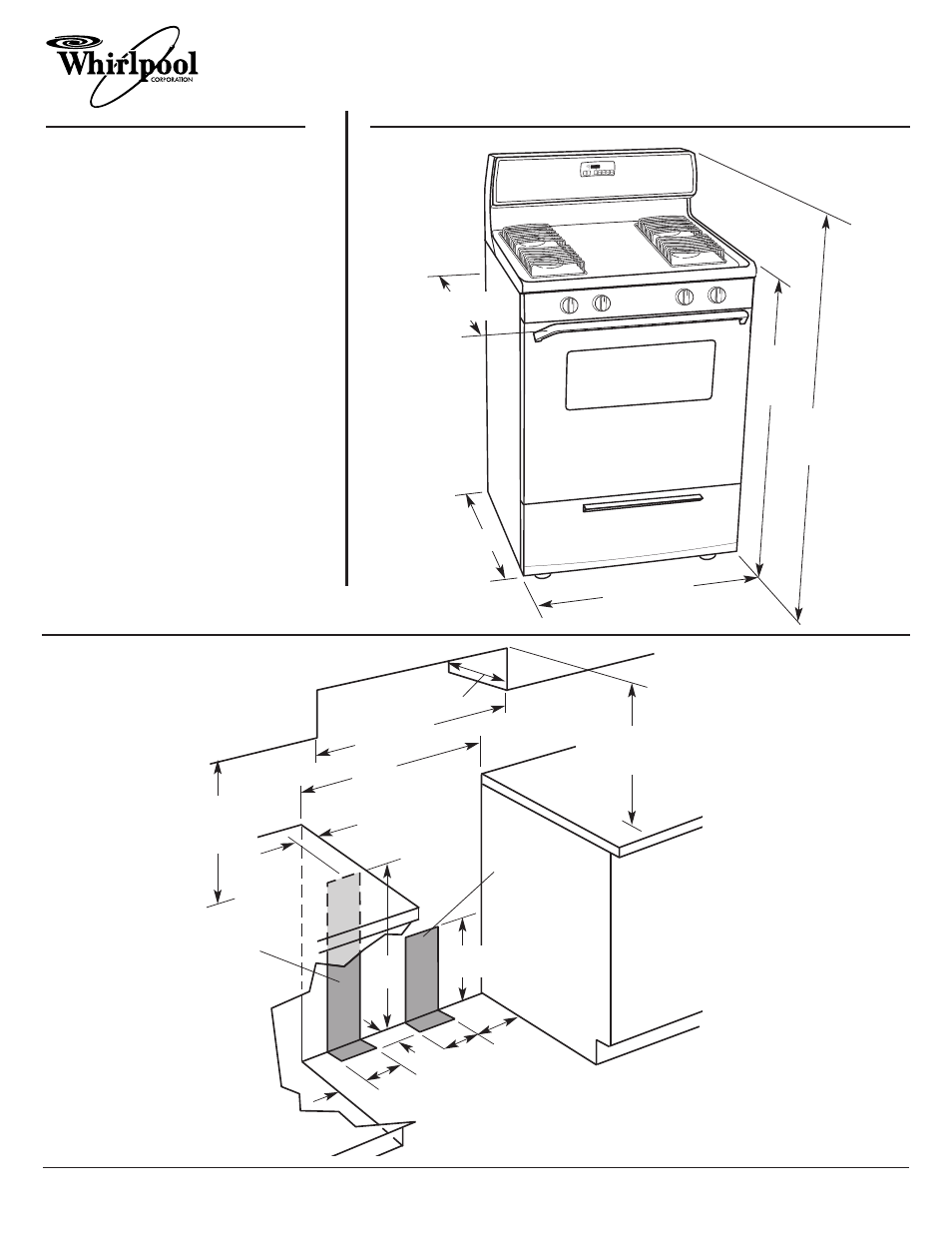 Whirlpool
CORPORATION