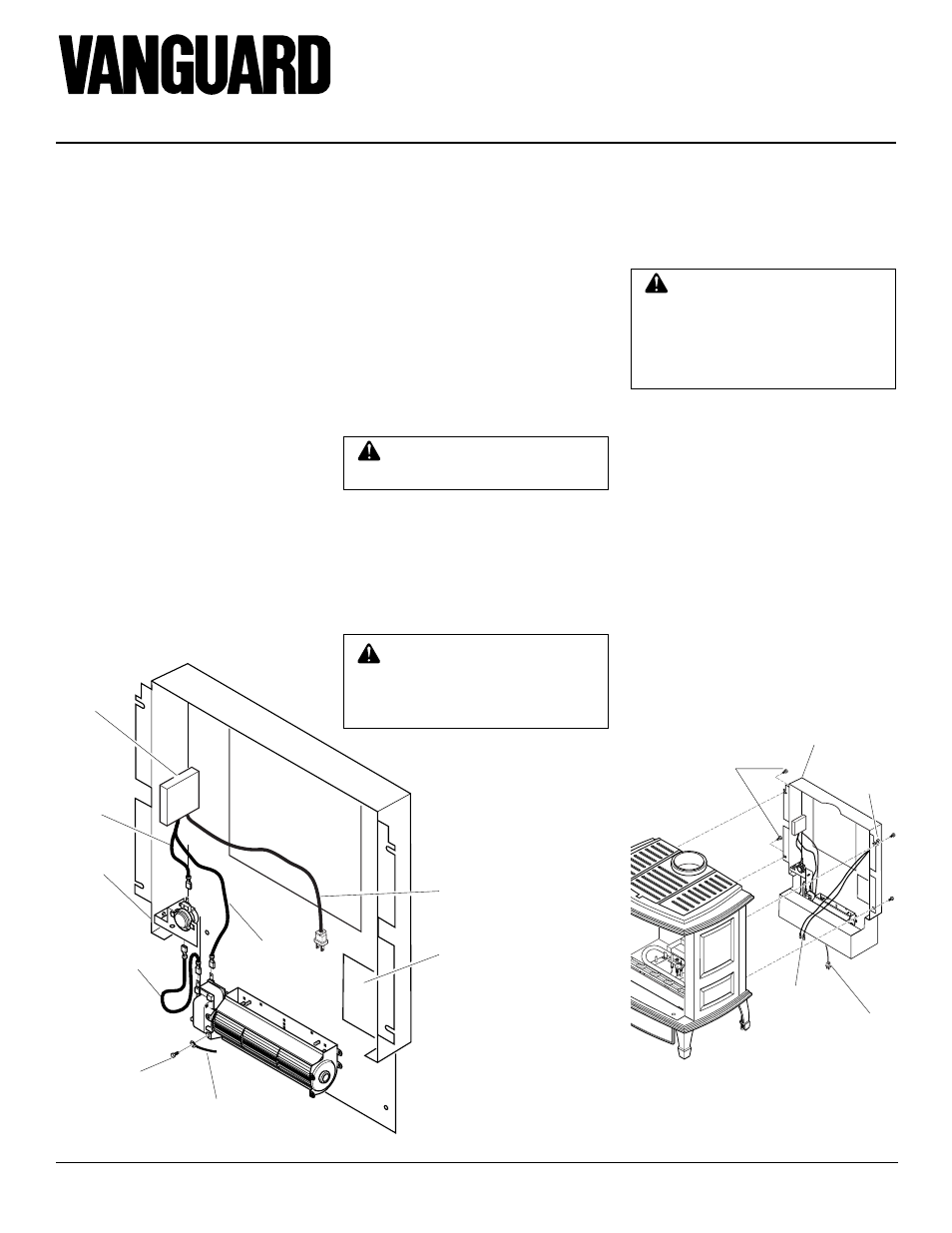 VANGUARD