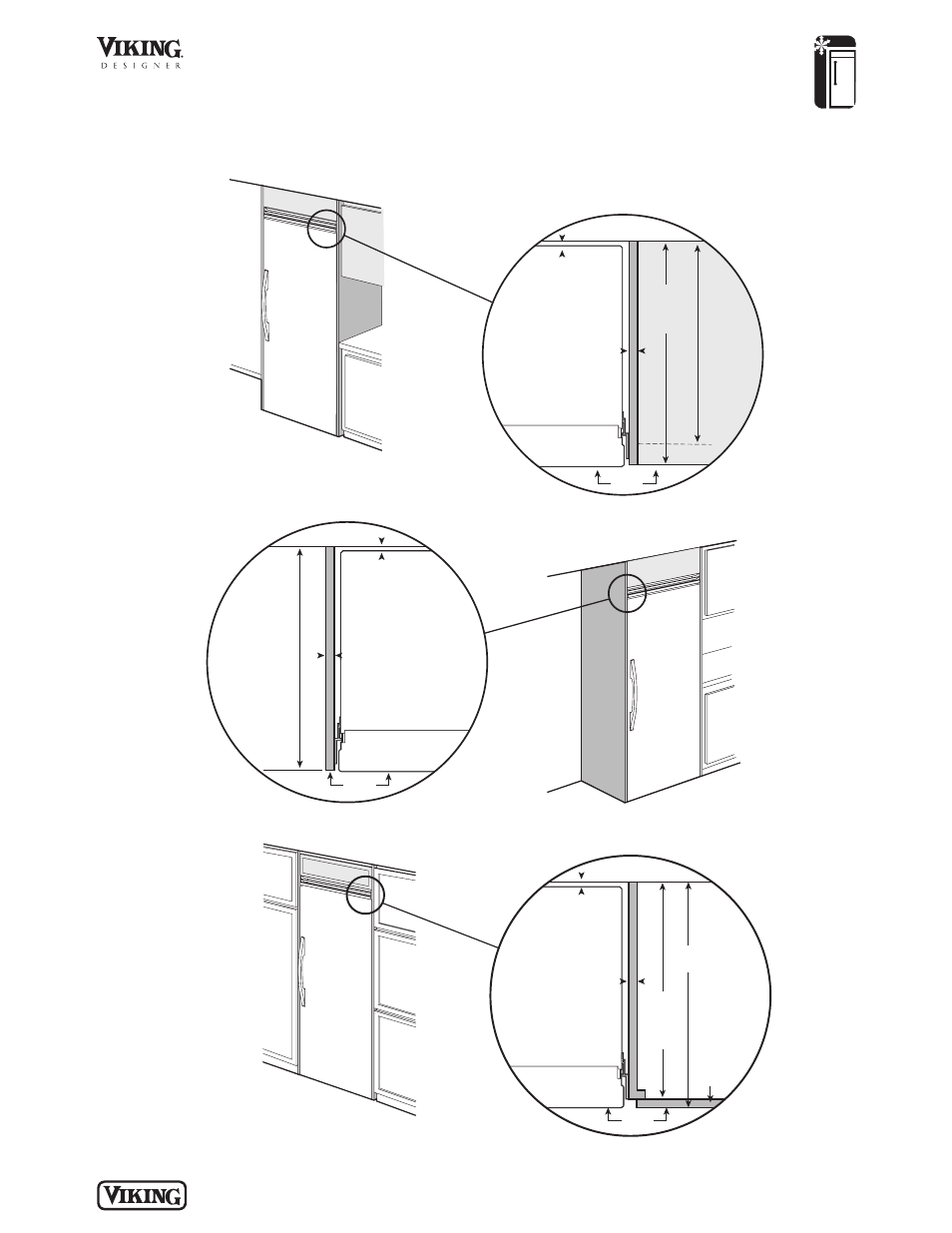 VIKING
DESIGNER

VIKING