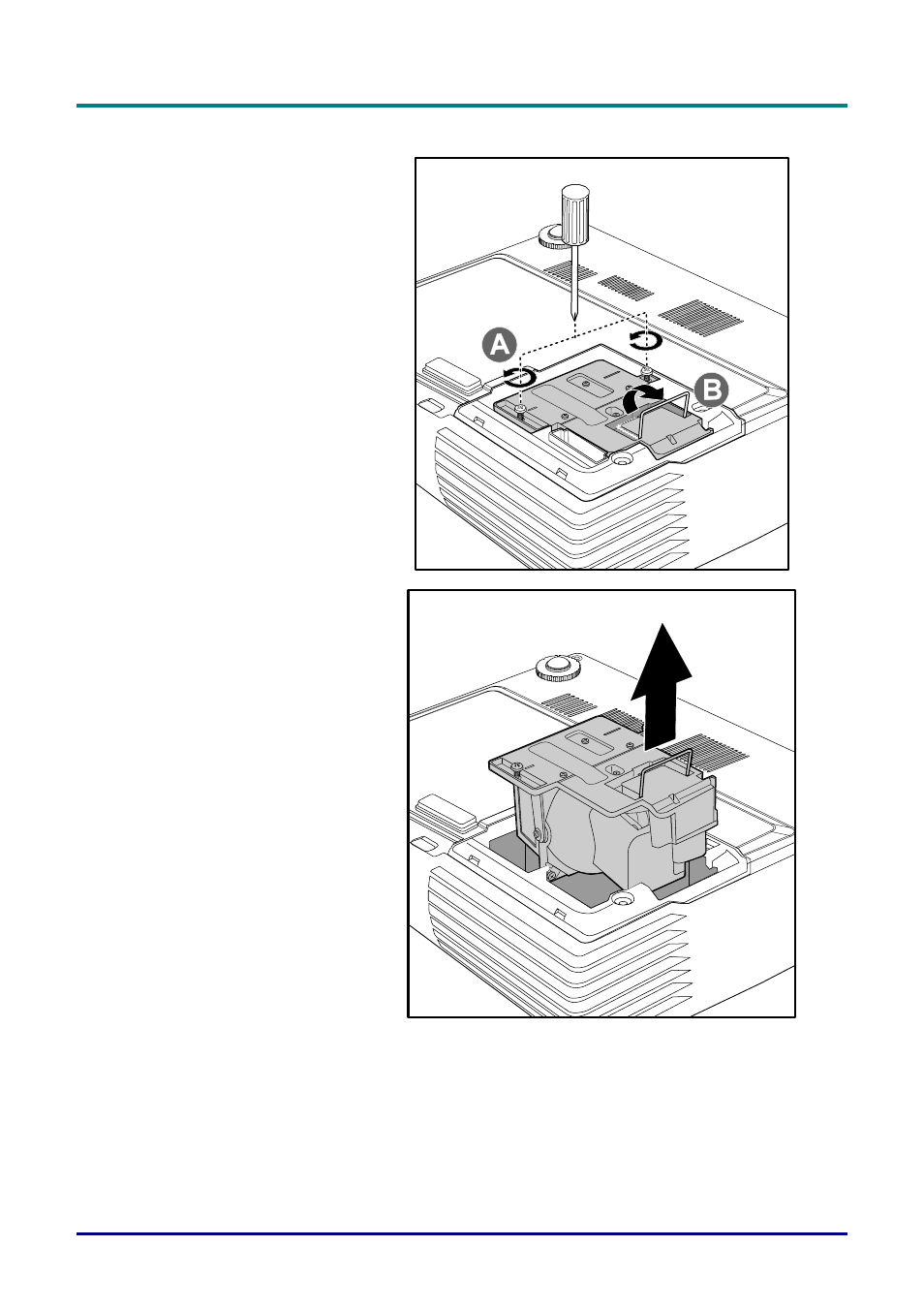 A

B