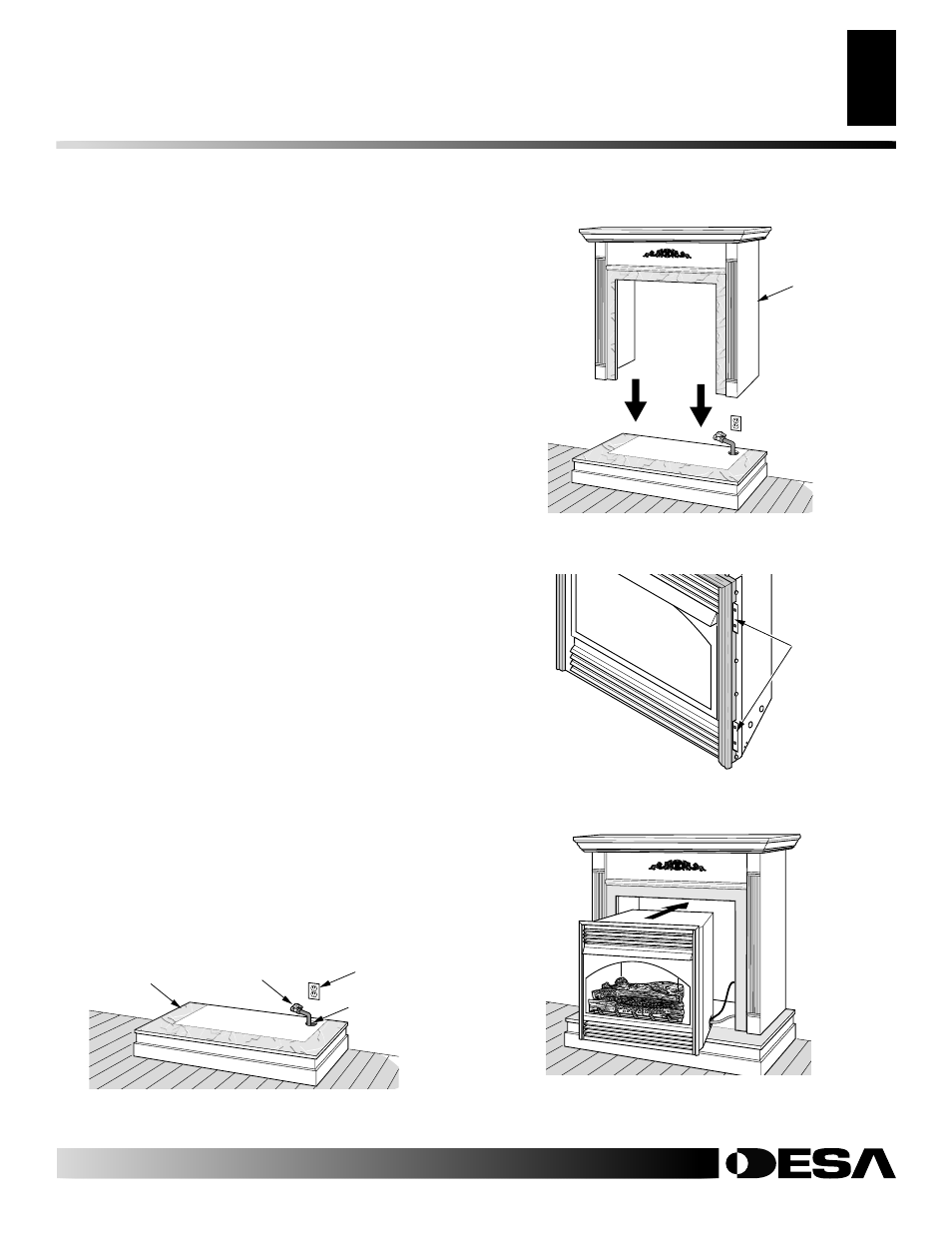 DESA