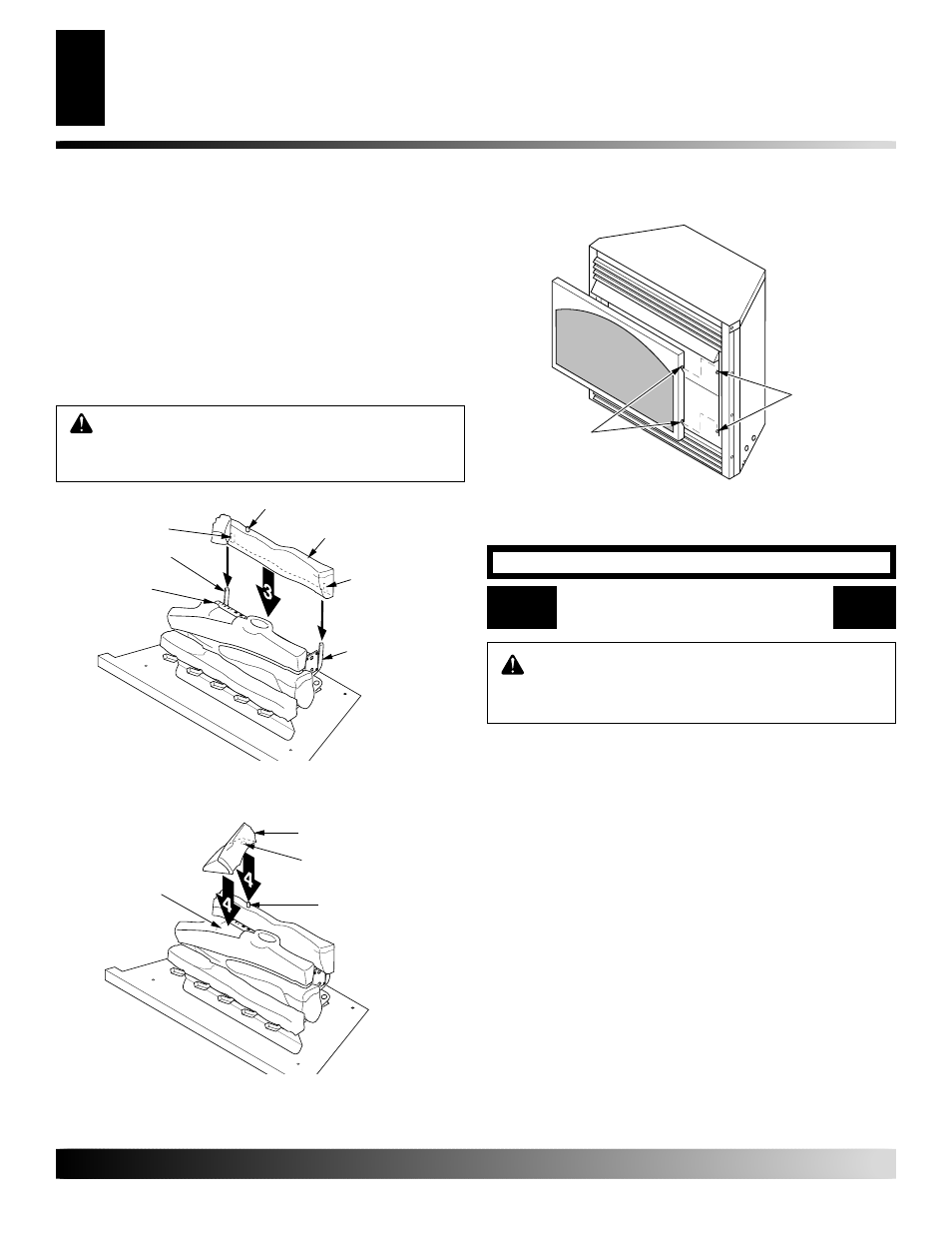 3
4
4