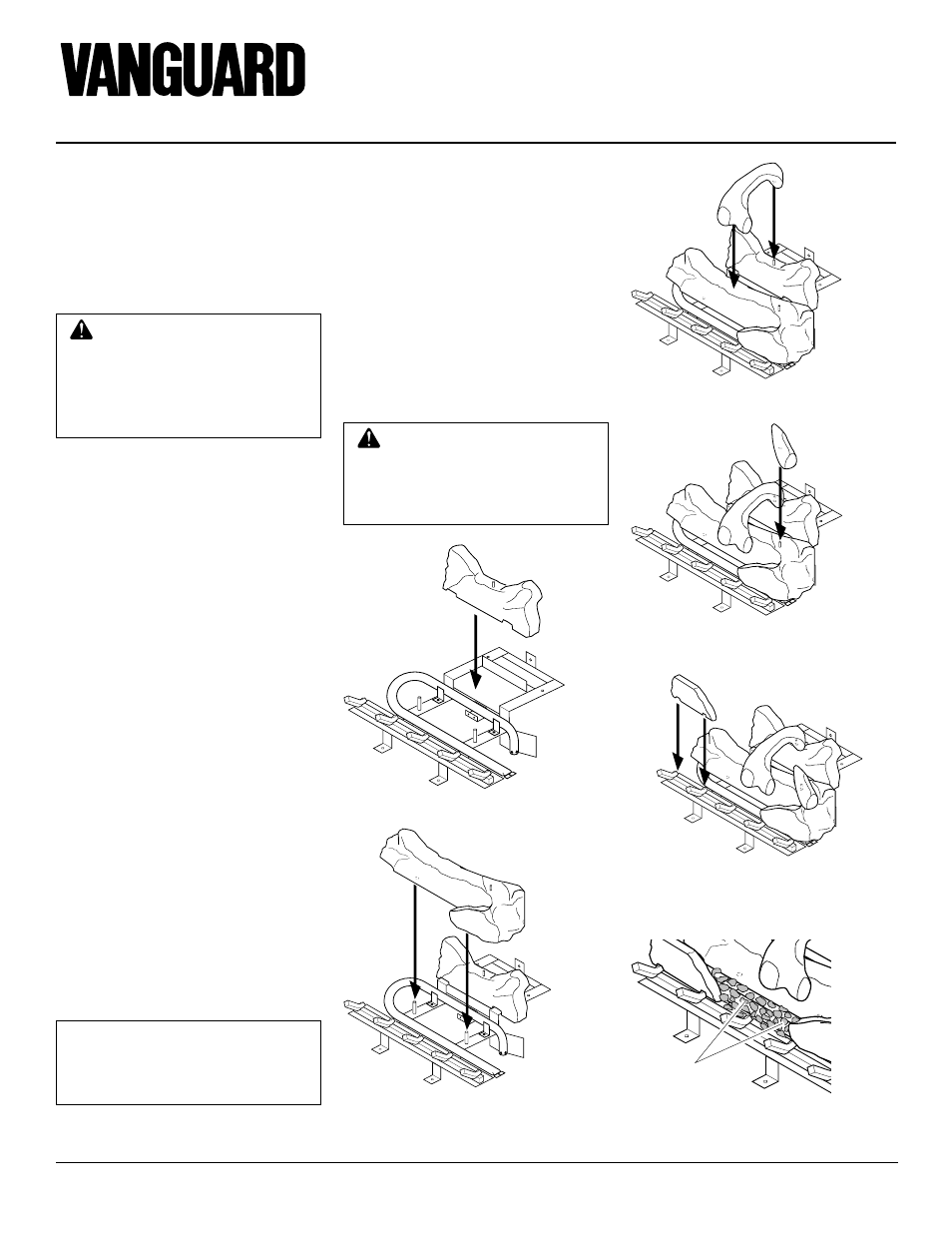 VANGUARD