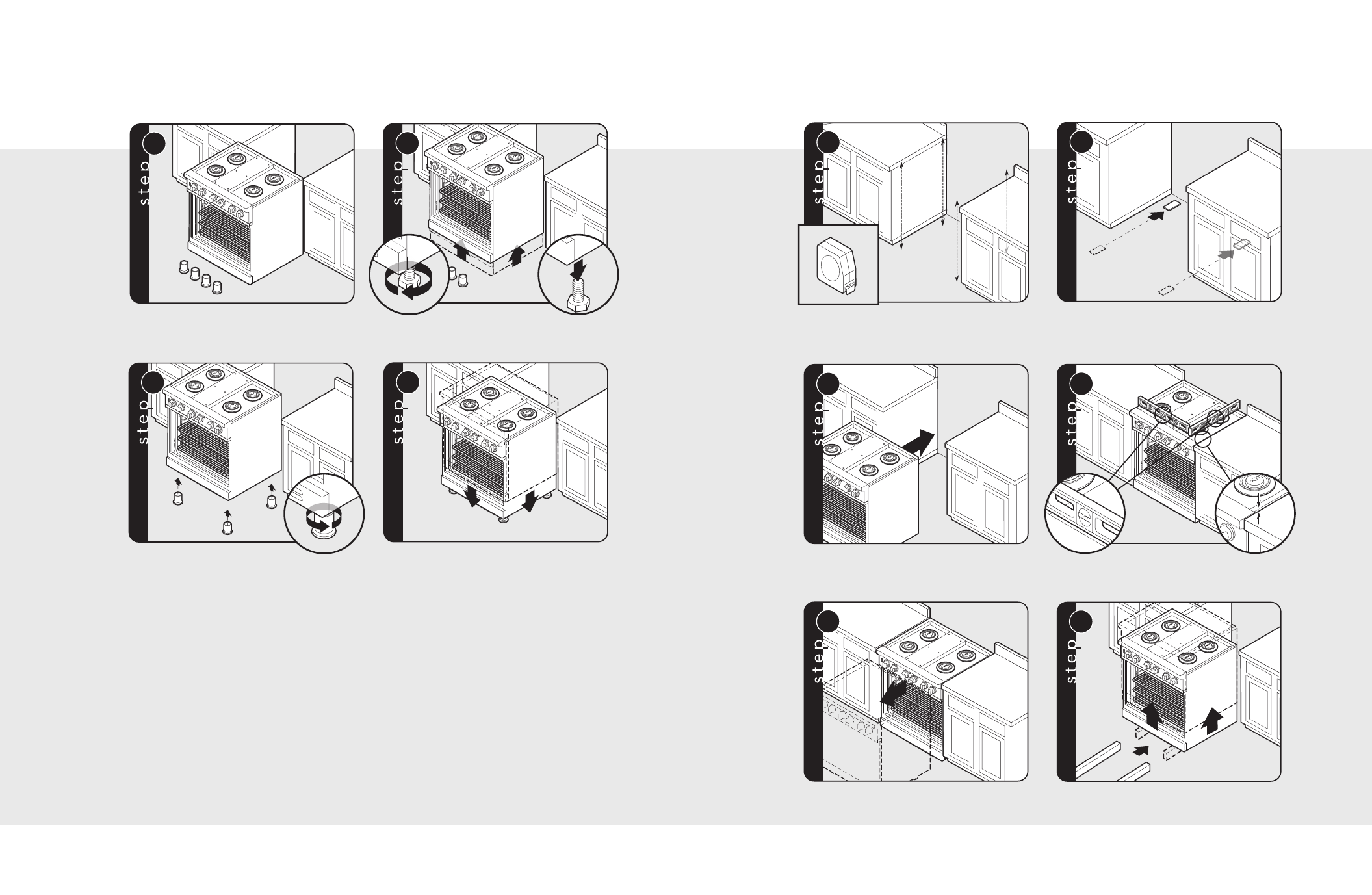 step

step

step

step

step

step

step

step

step

step