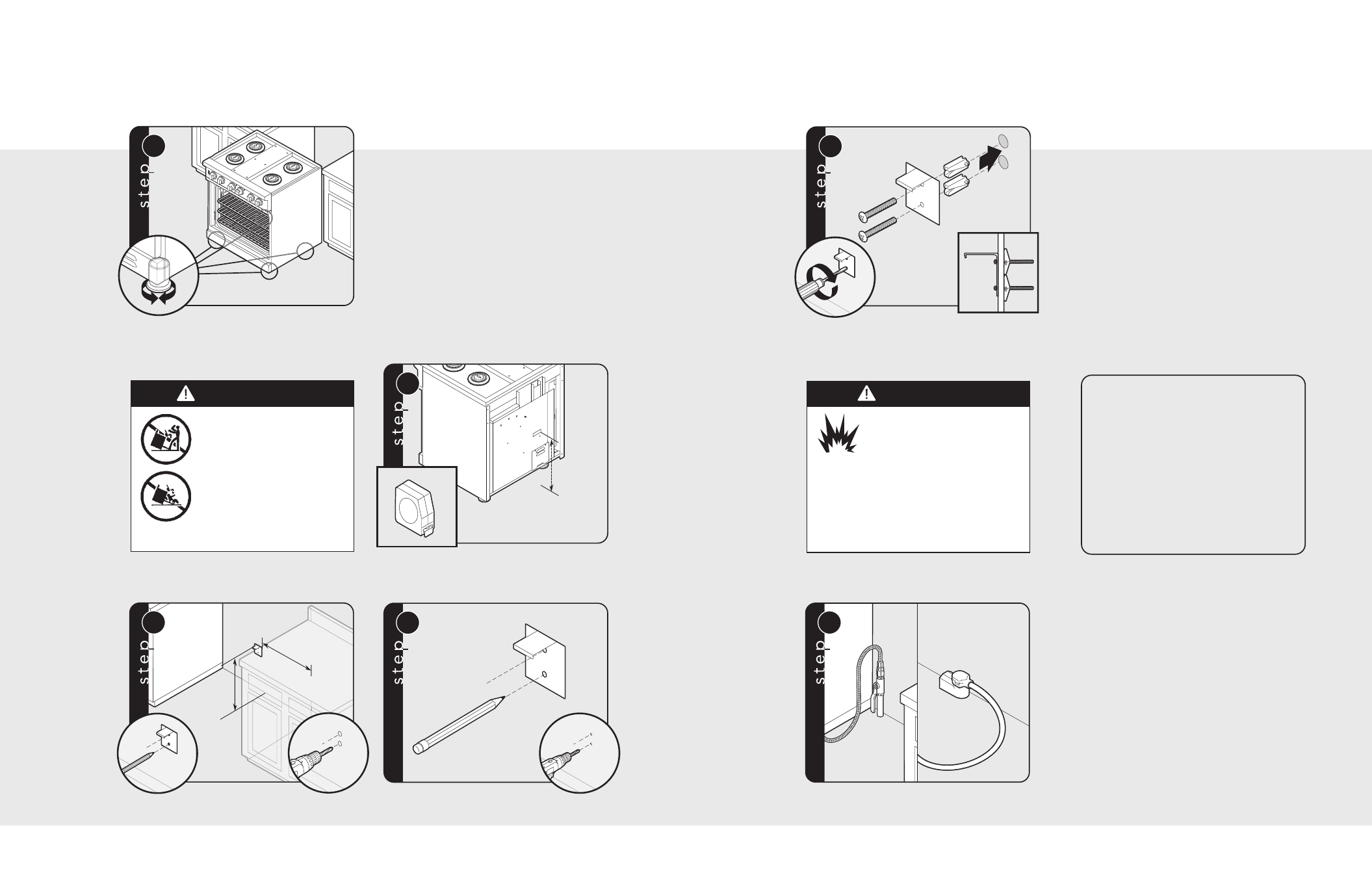 step

step

step

step

step

step