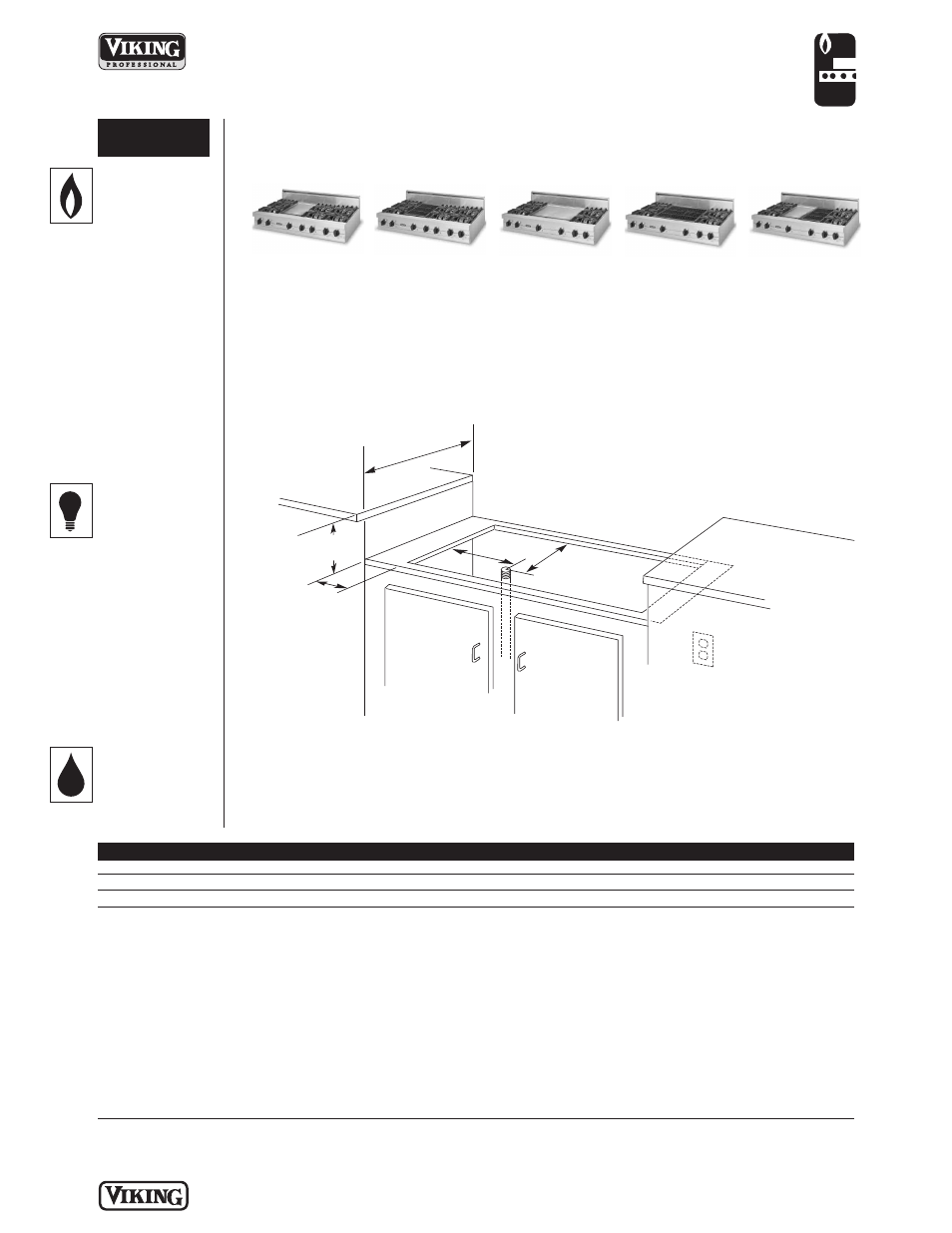 VIKING
PROFESSIONAL

VIKING