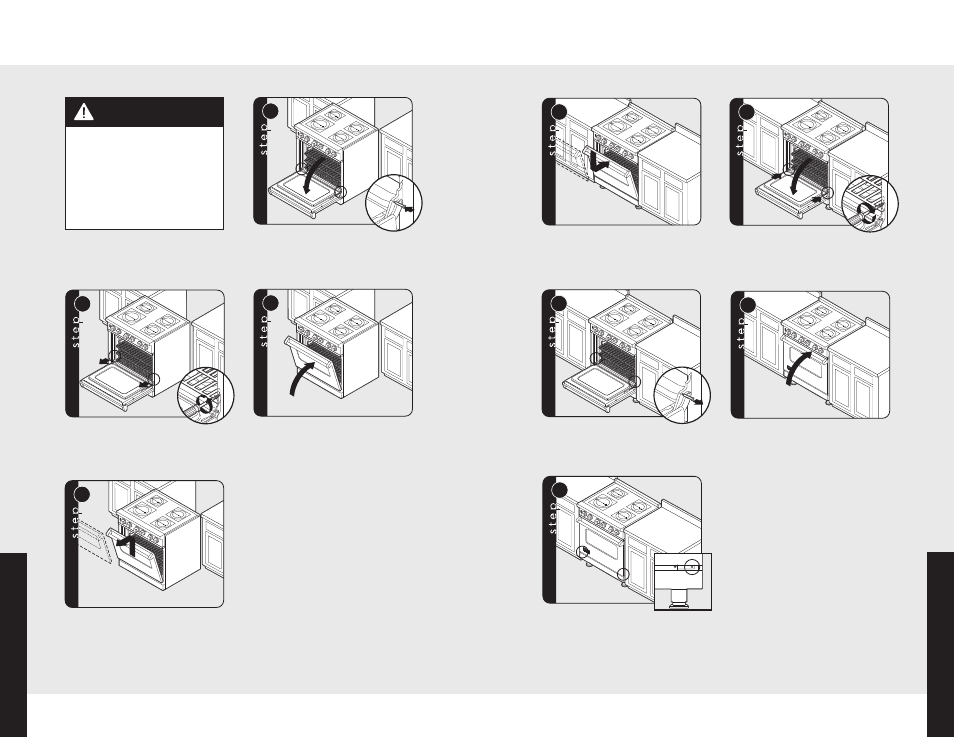 step

step

step

step

step

step

step

step

step