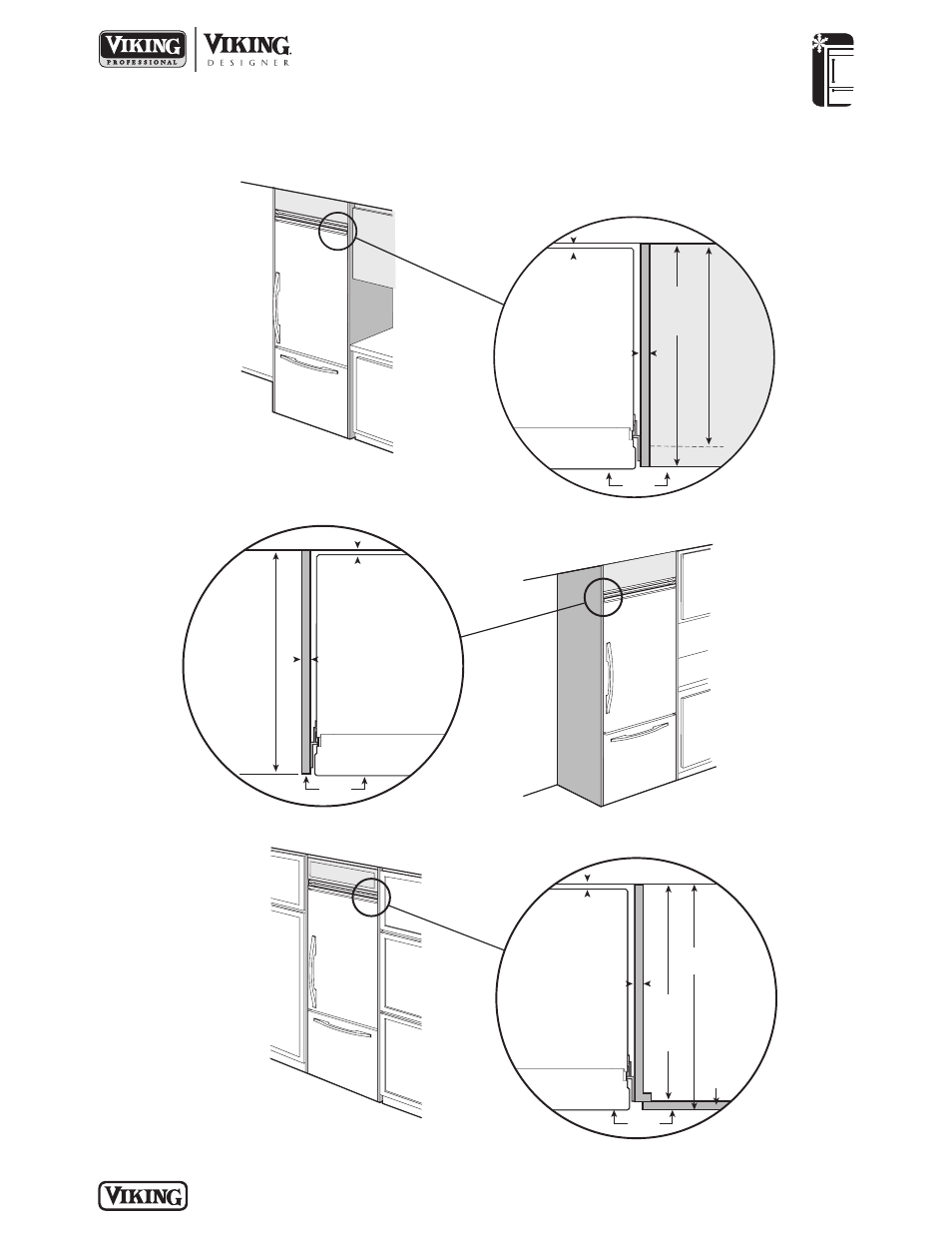 VIKING PROFESSIONAL

VIKING DESIGNER

VIKING