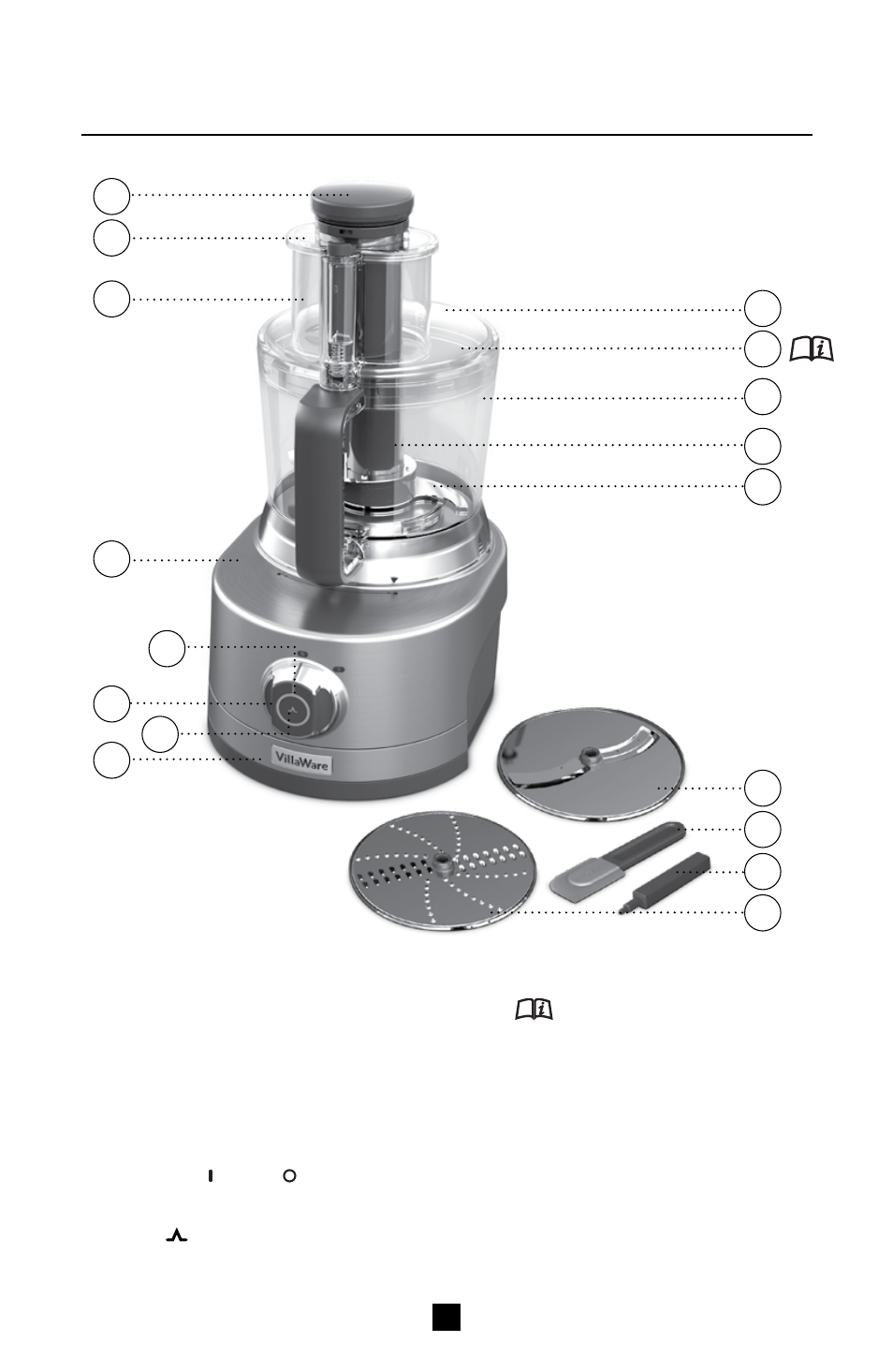 VillaWare