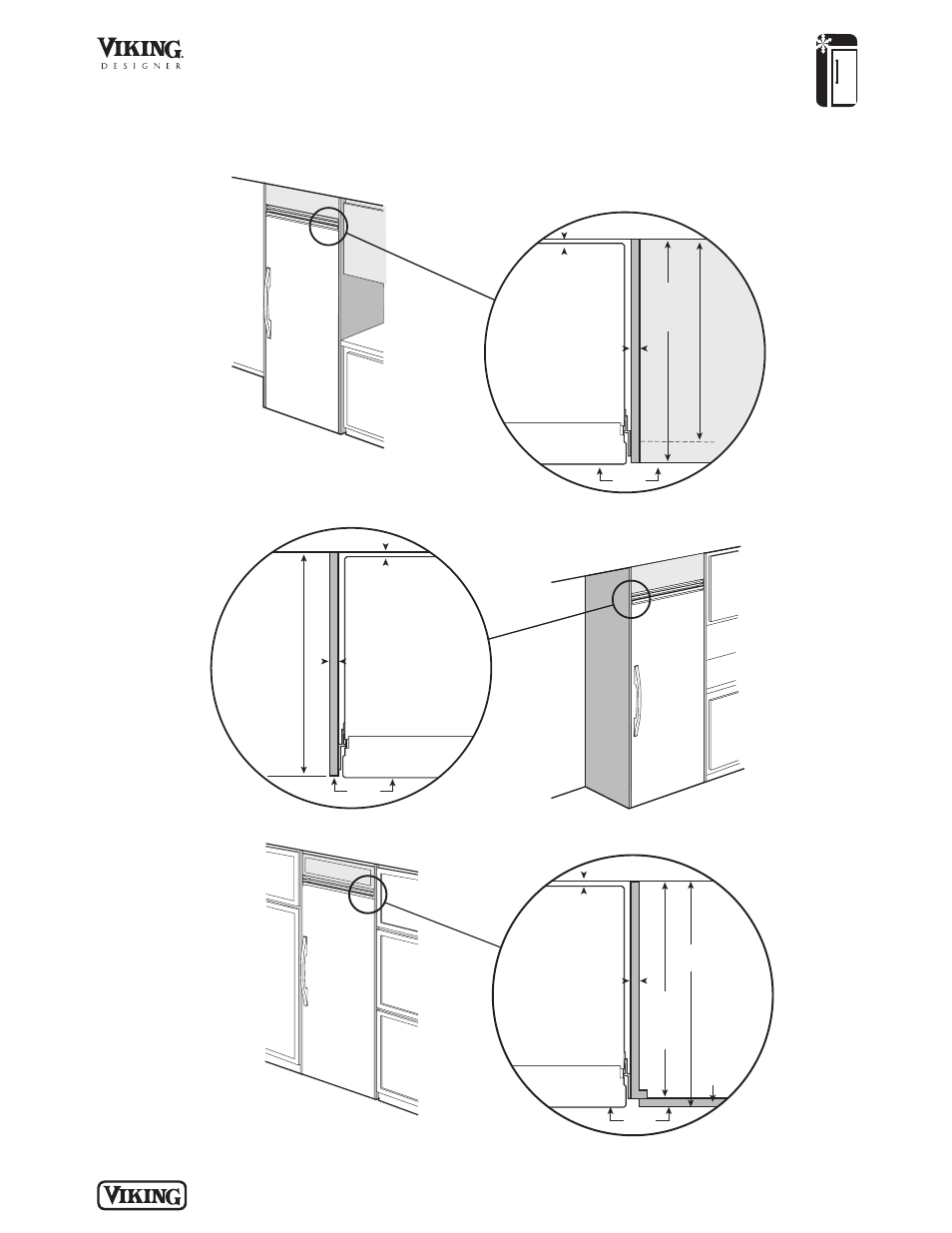 VIKING
DESIGNER

VIKING