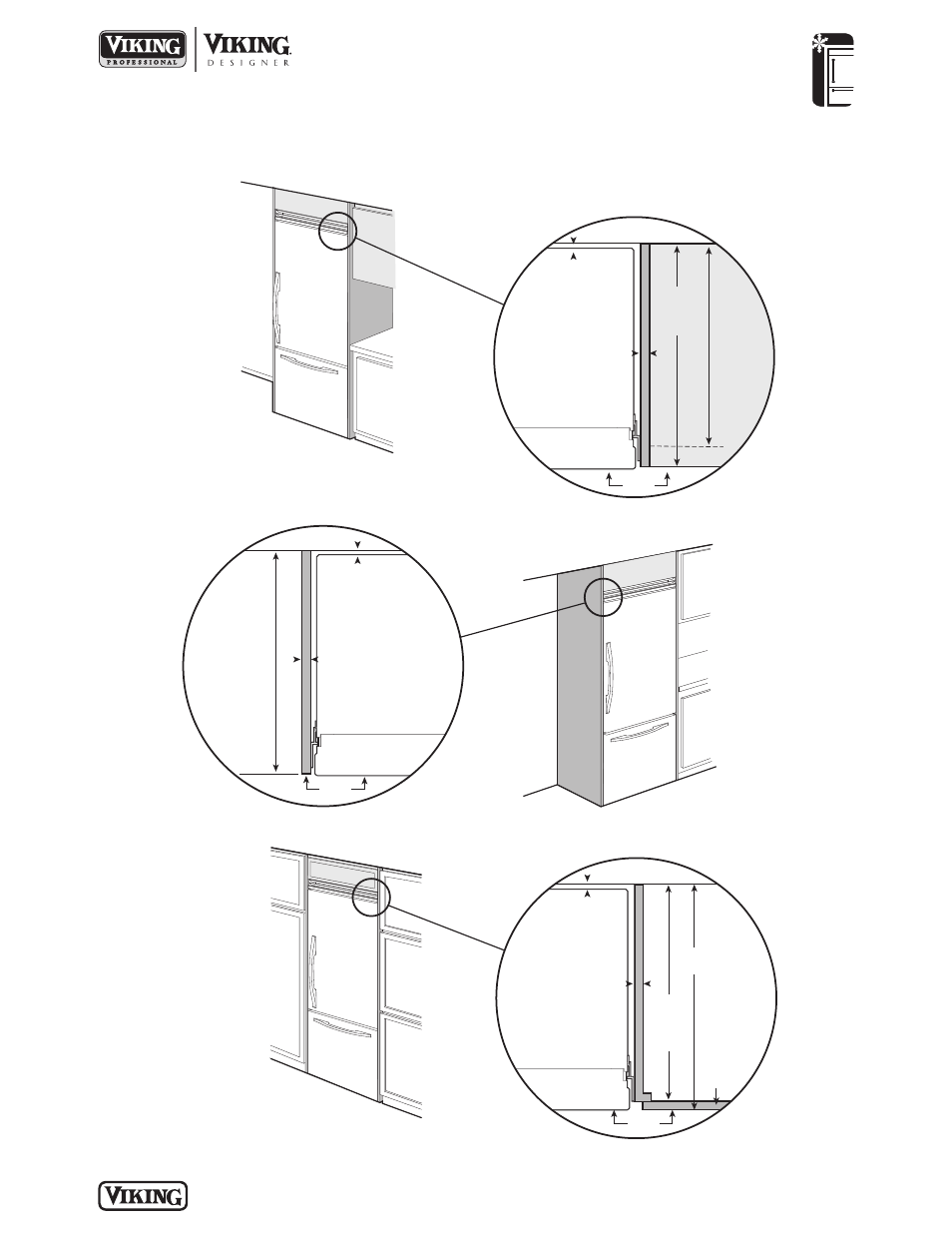 VIKING PROFESSIONAL

VIKING DESIGNER

VIKING