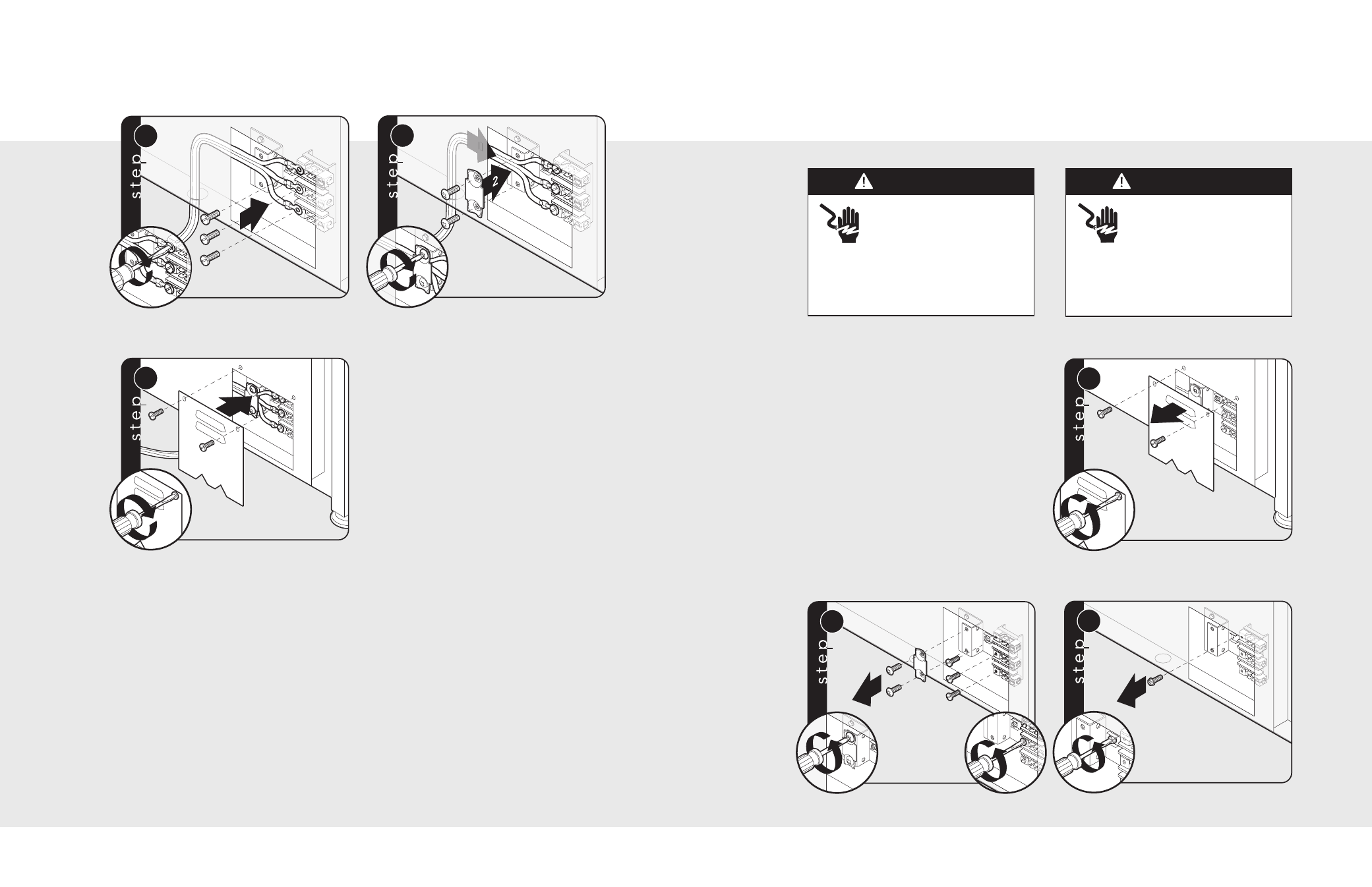 step

step
1
2

step

step

step

step