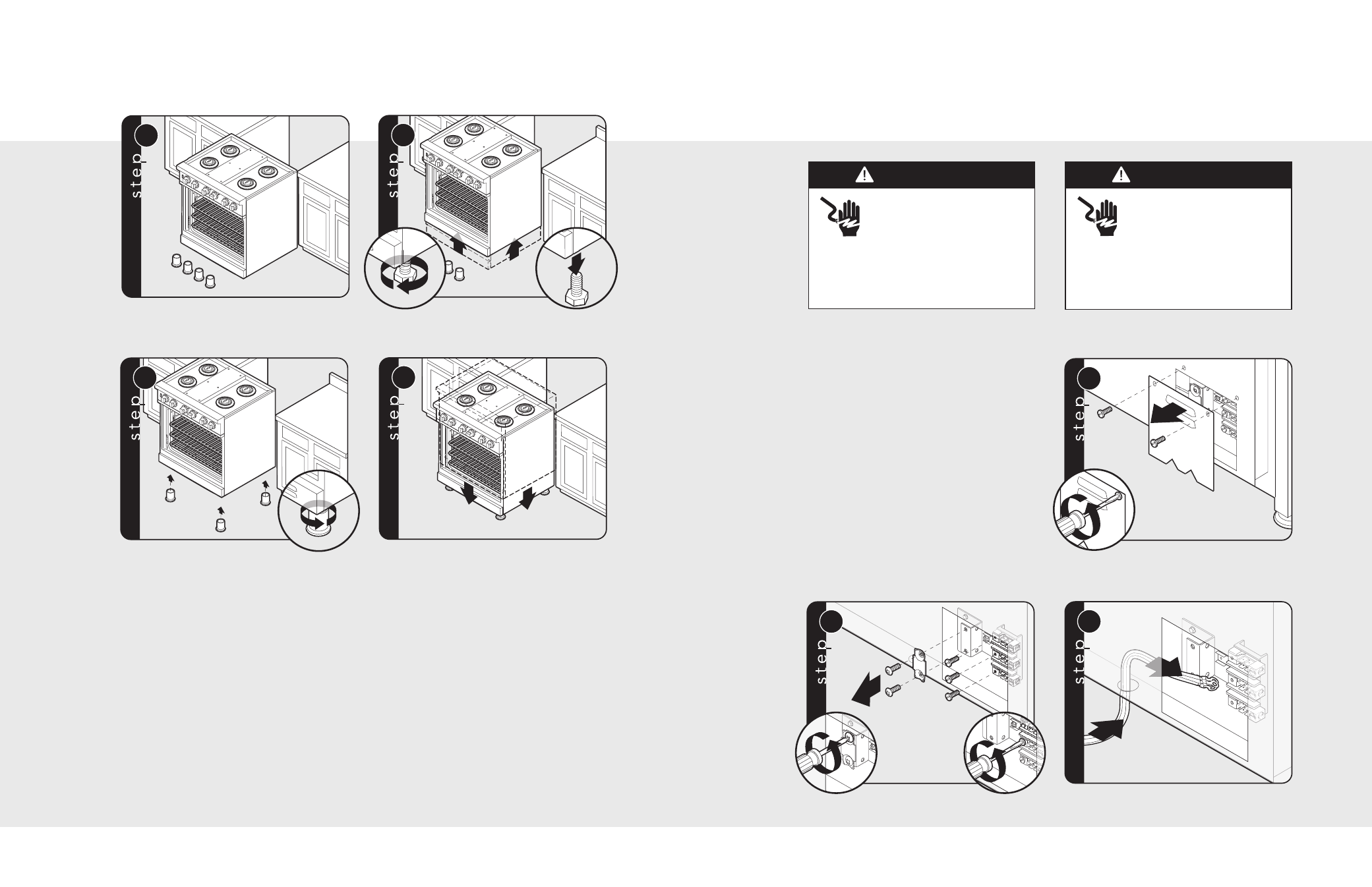 step

step

step

step

step

step

step