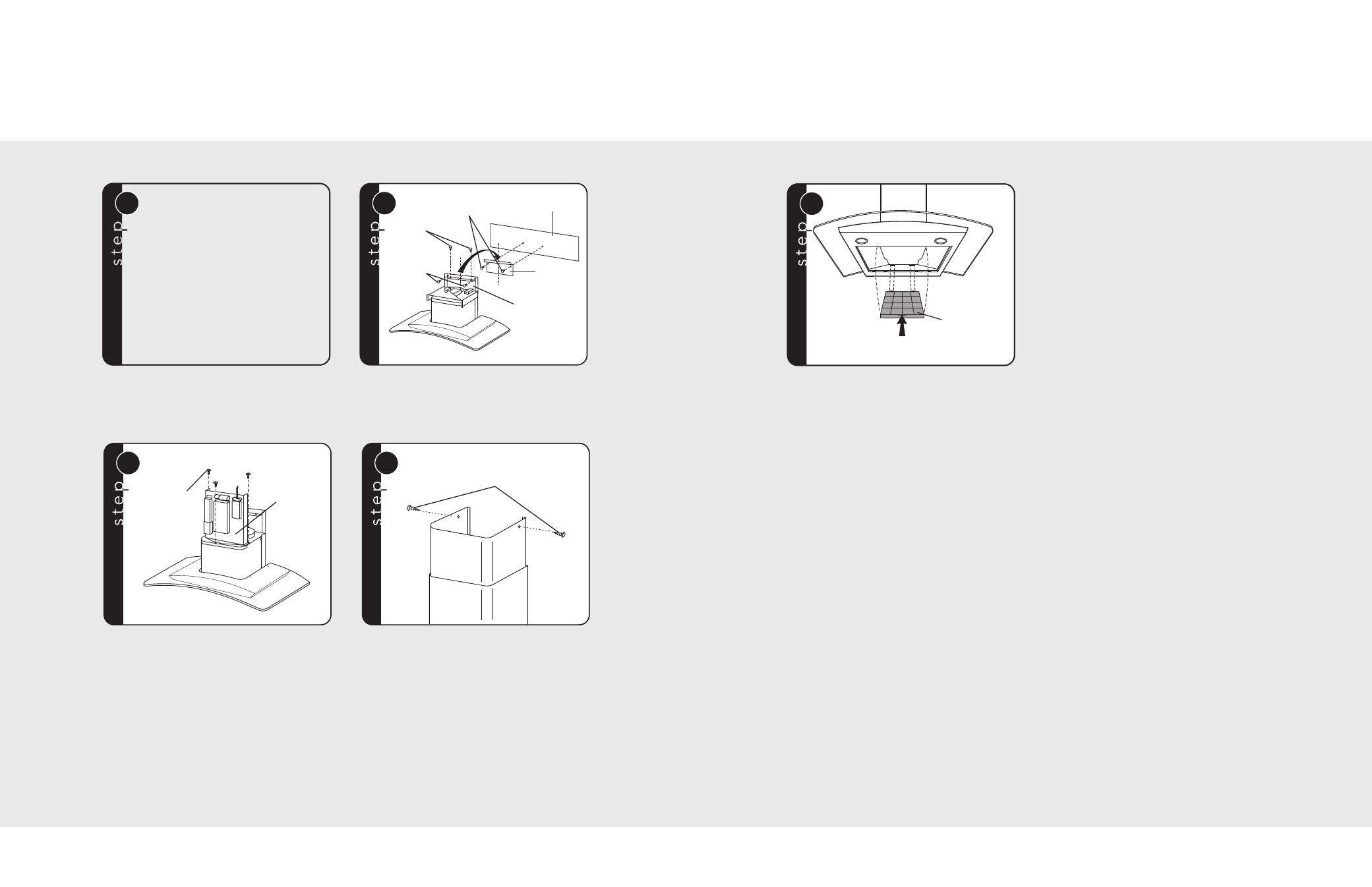 step

step

step

step

step