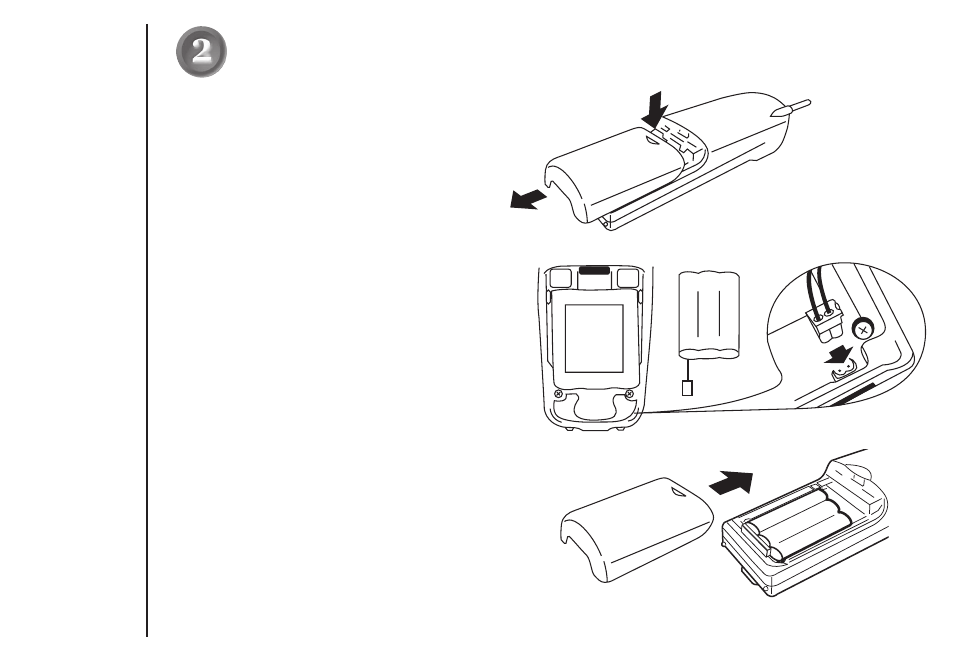 2