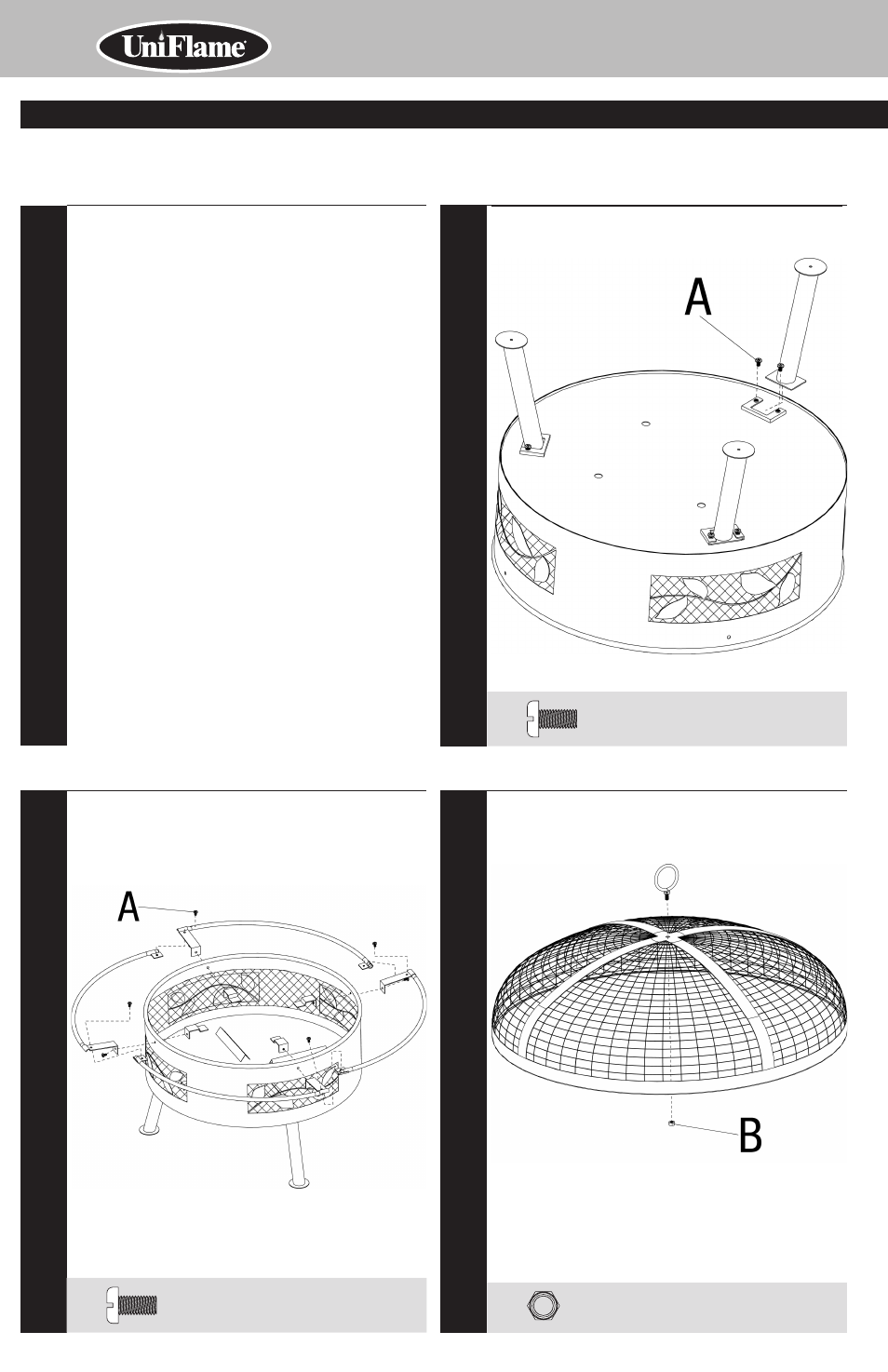 UniFlame

A

A

B