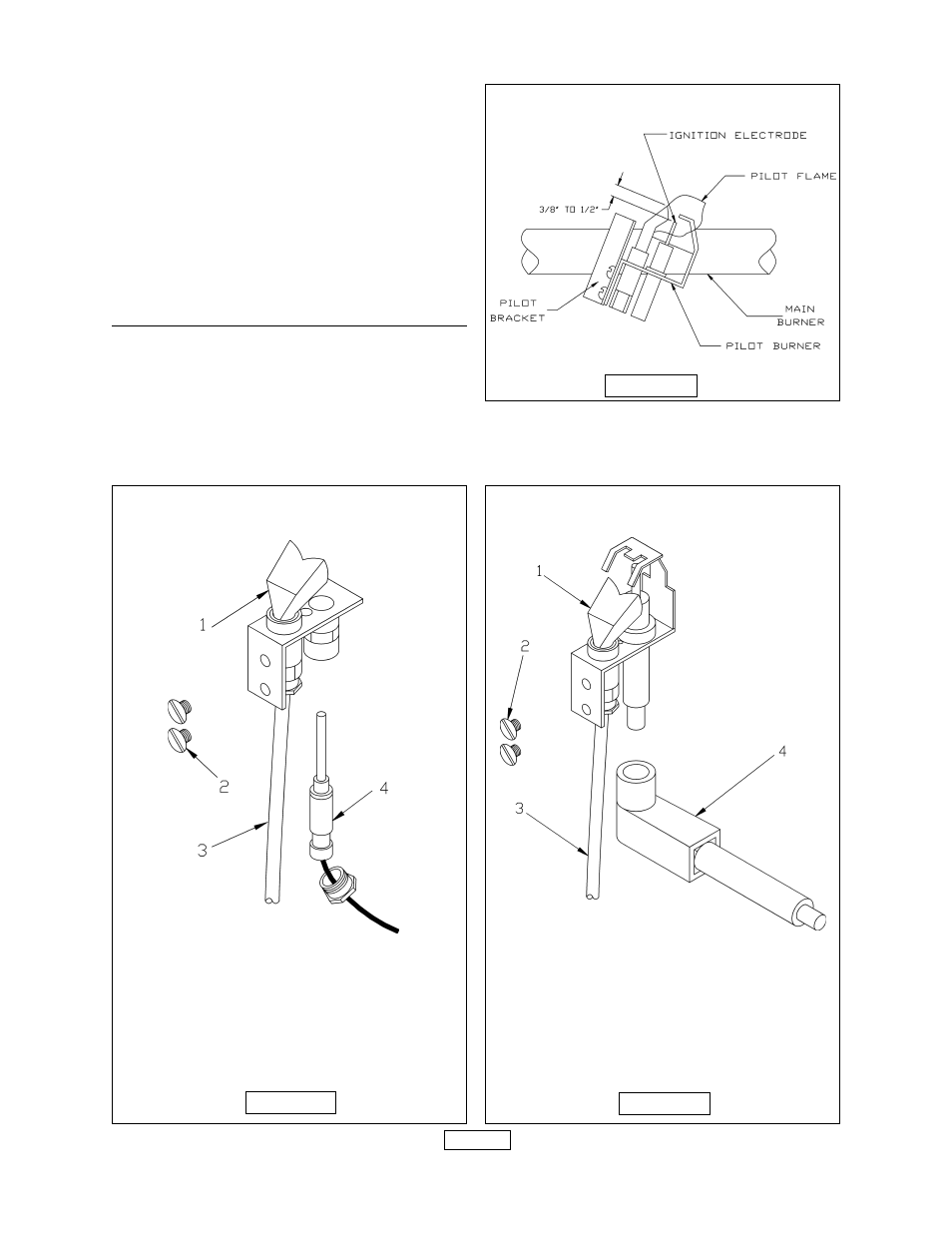 IGNITION ELECTRODE

PILOT FLAME

3/8" TO 1/2"

PILOT BRACKET

MAIN BURNER

PILOT BURNER

1

2

3

4

1

2

3

4