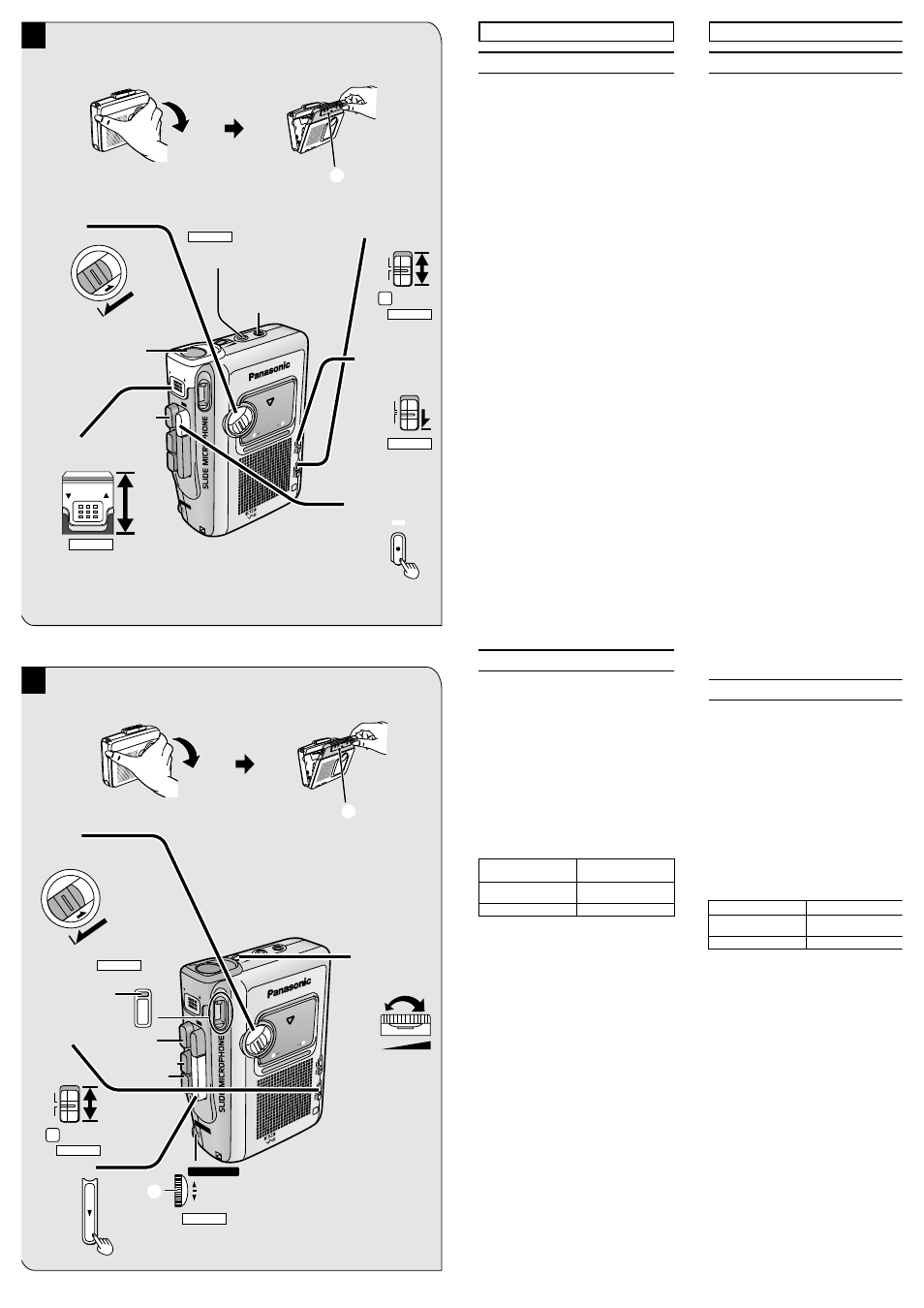 Panasonic

SLIDE MICROPHONE

Panasonic

SLIDE MICROPHONE