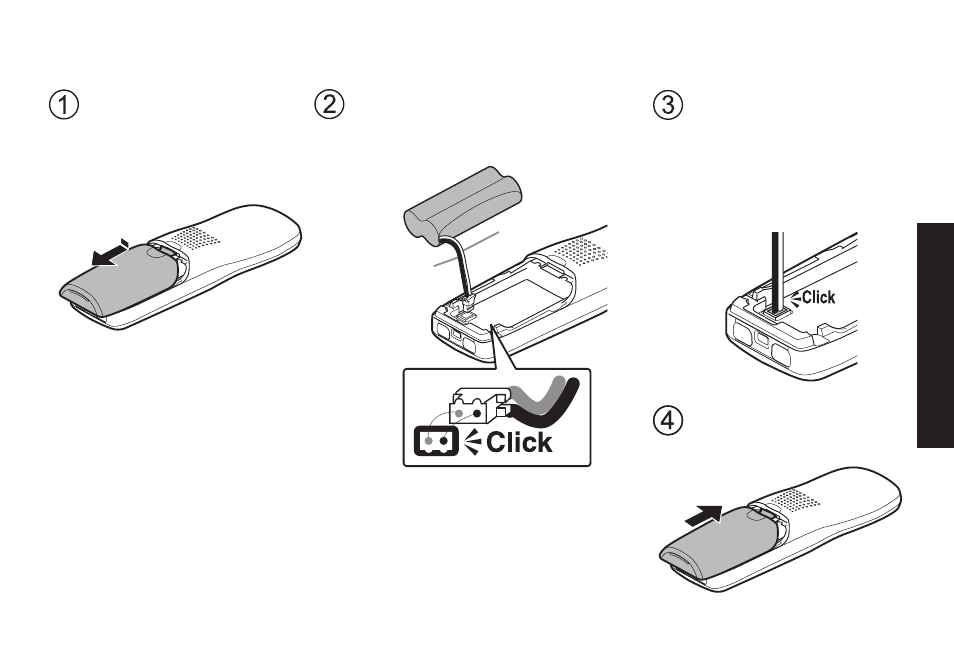 ①

②

Click

③

Click

④