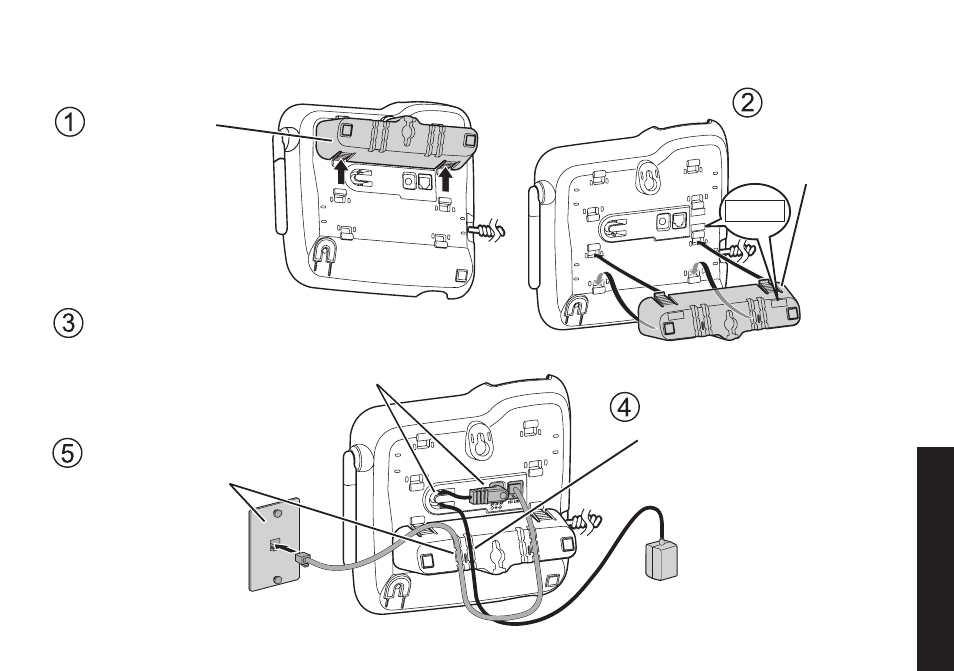 ①
②
③
④
⑤