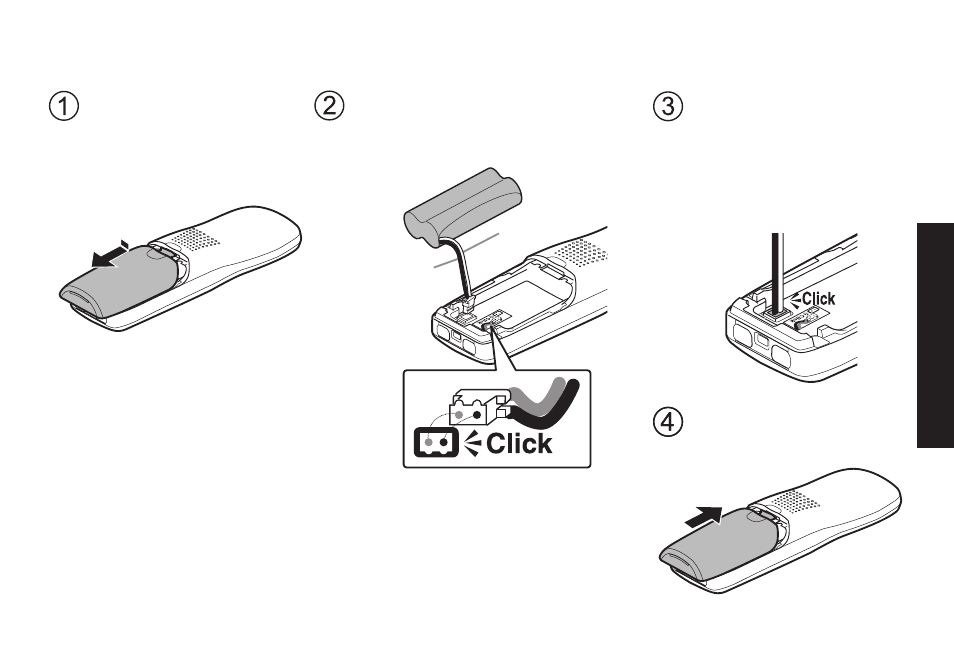 ①

②

Click

③

Click

④