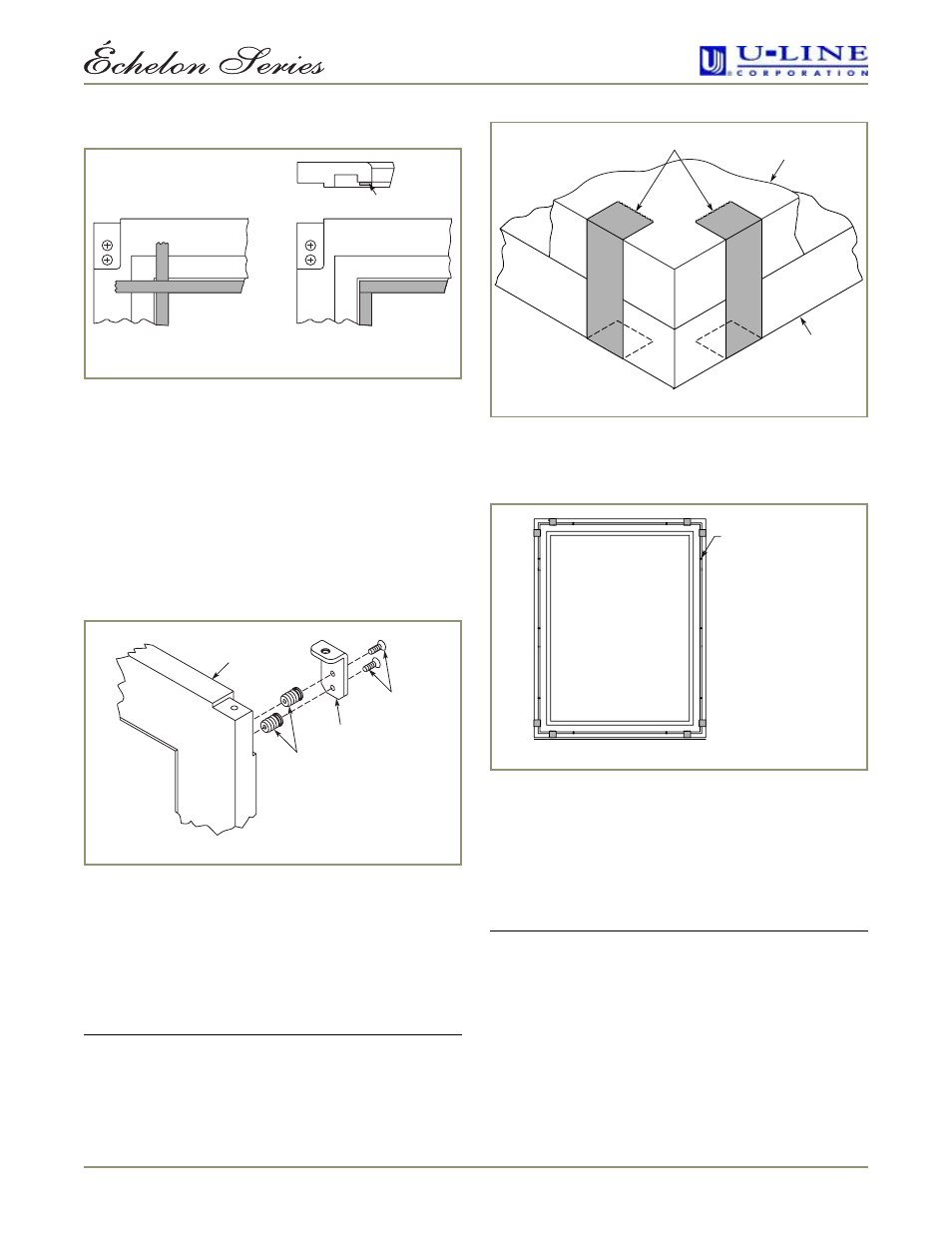 Échelon Series

U-LINE CORPORATION