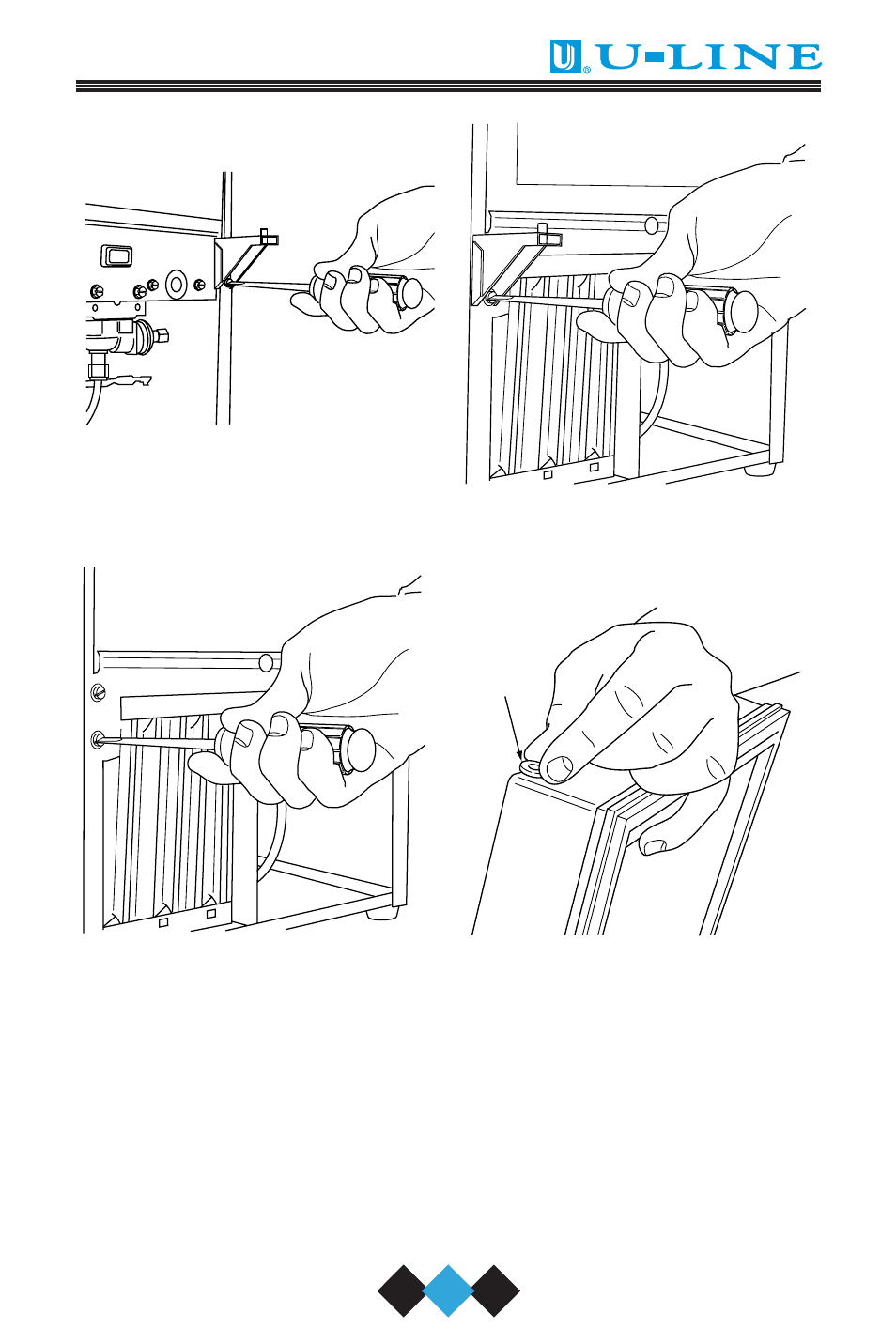 U-LINE