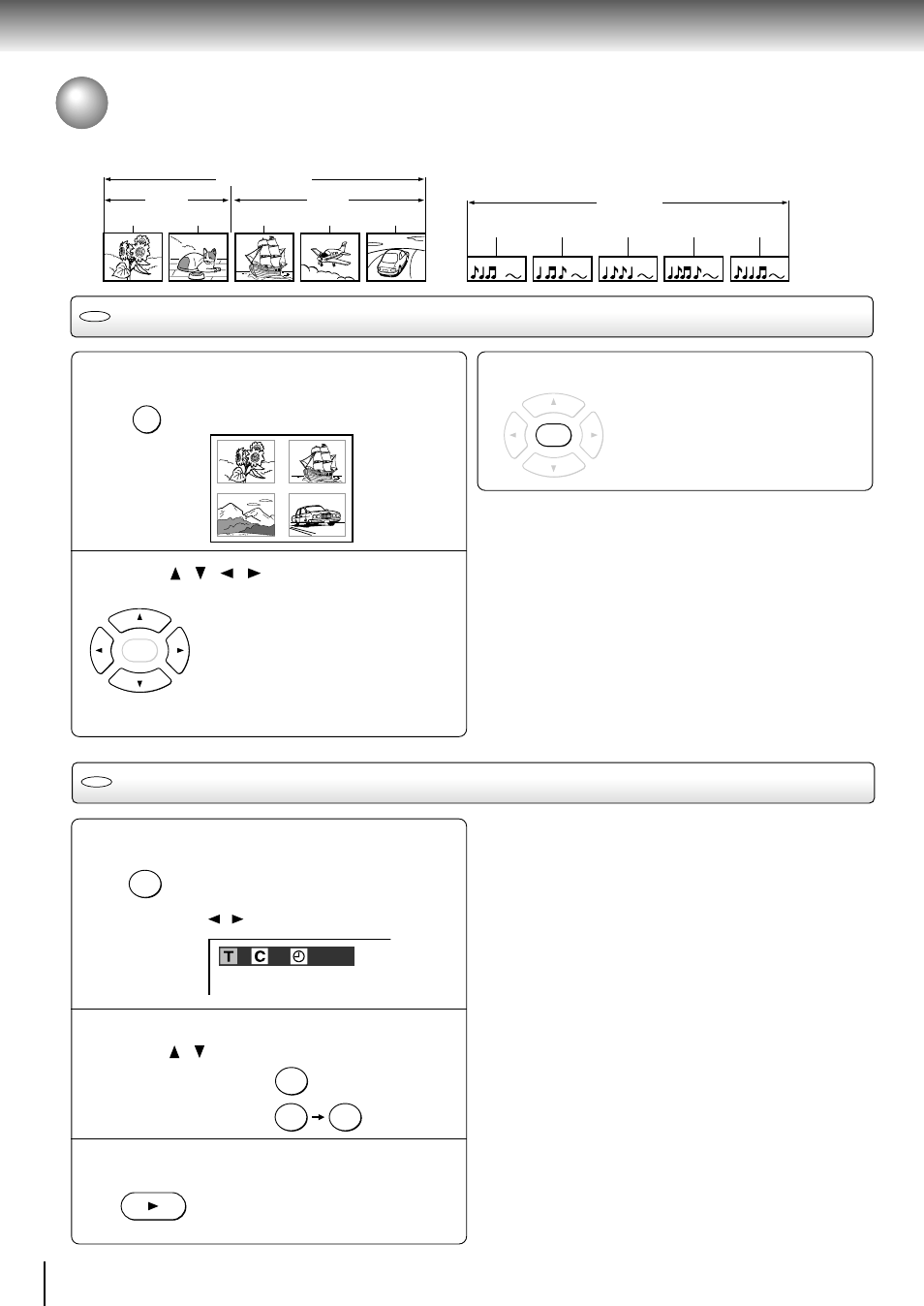 T C