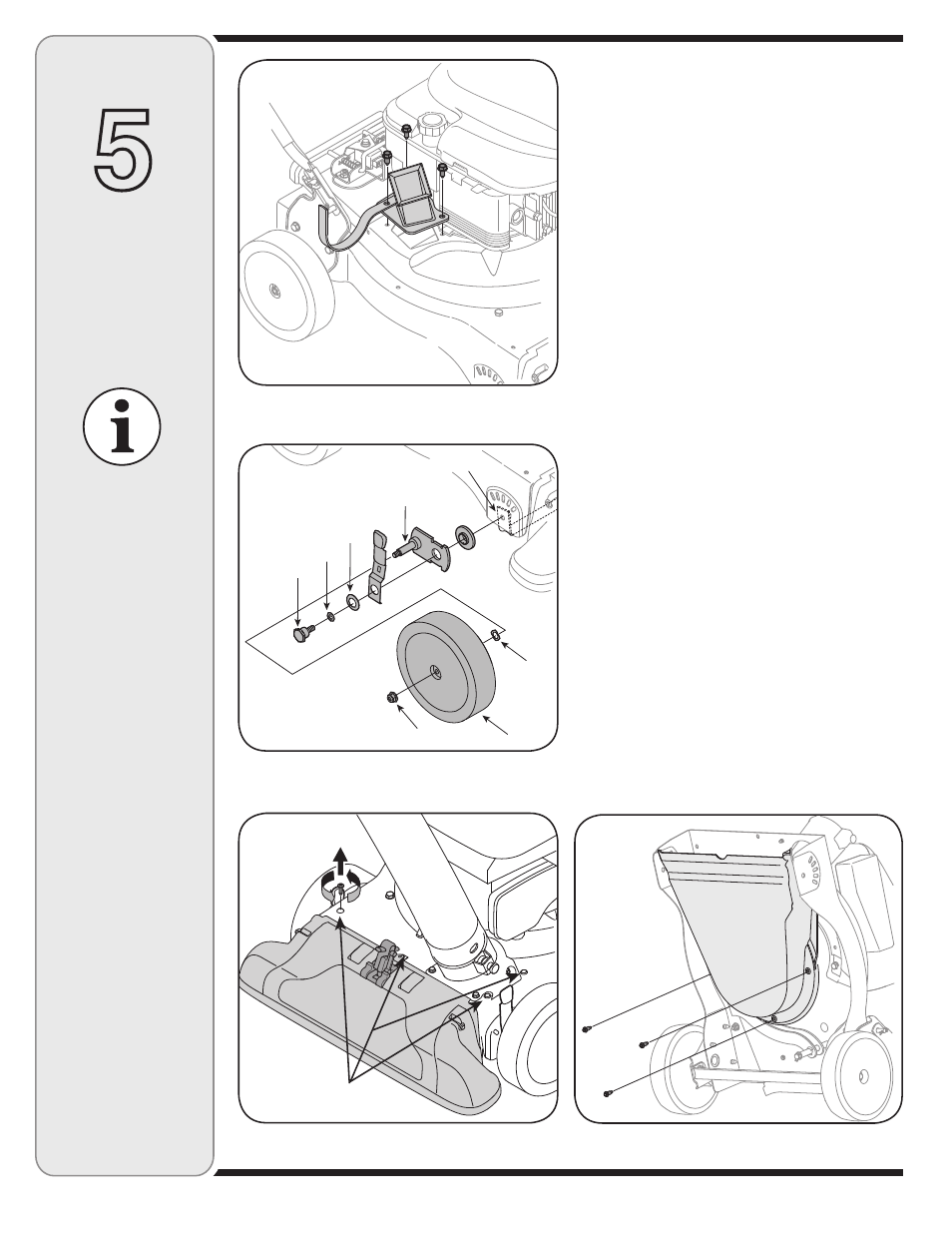 5