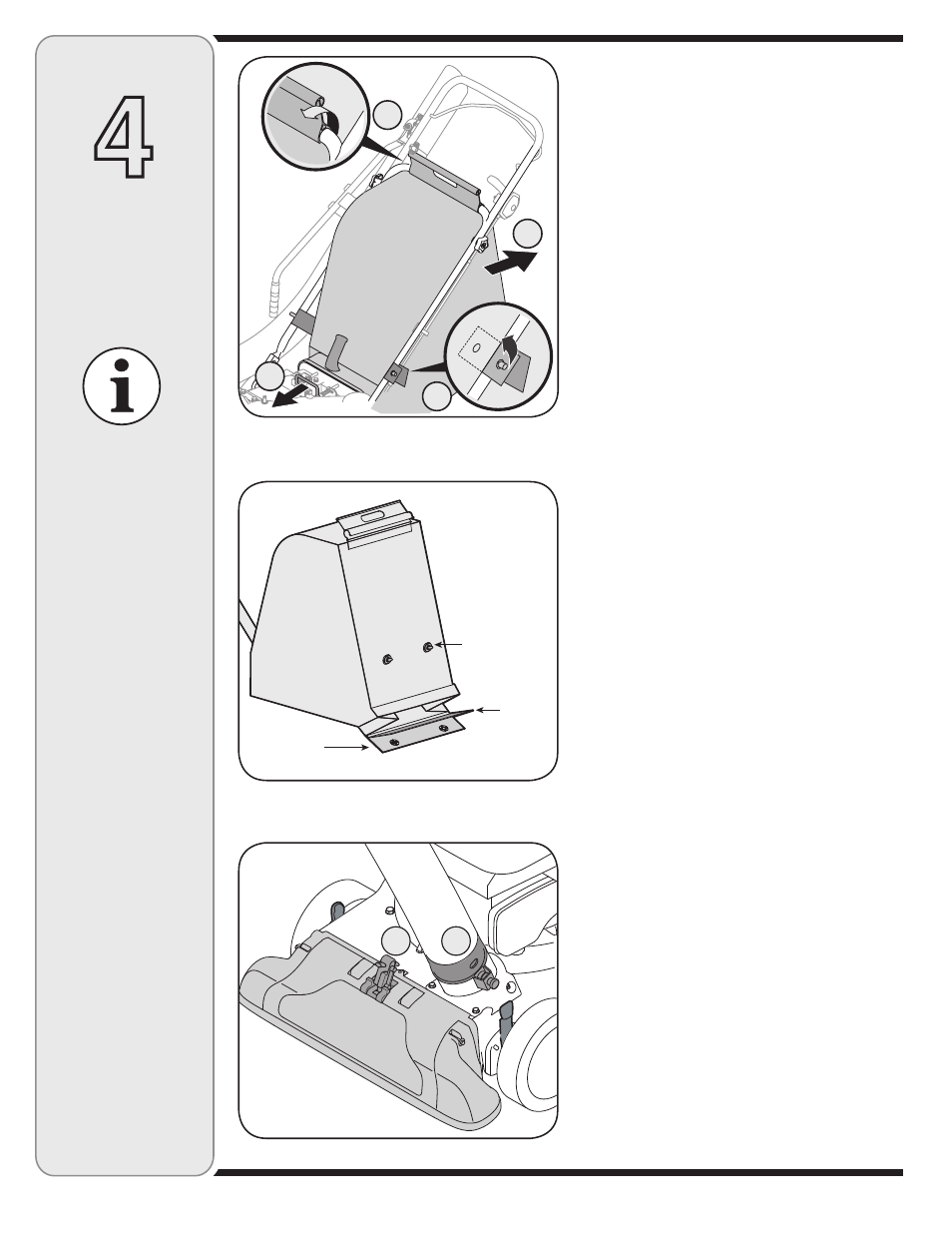 4