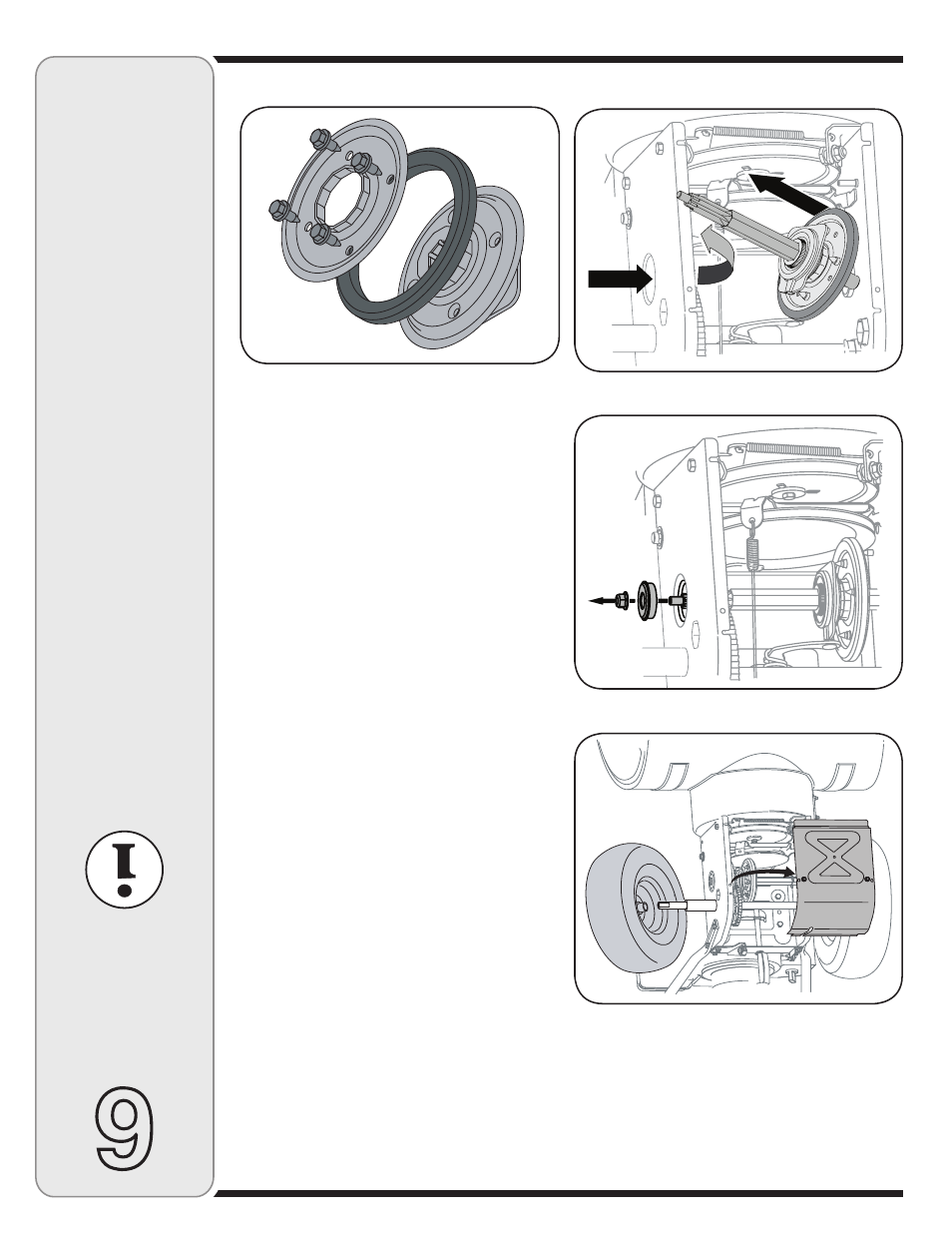 9