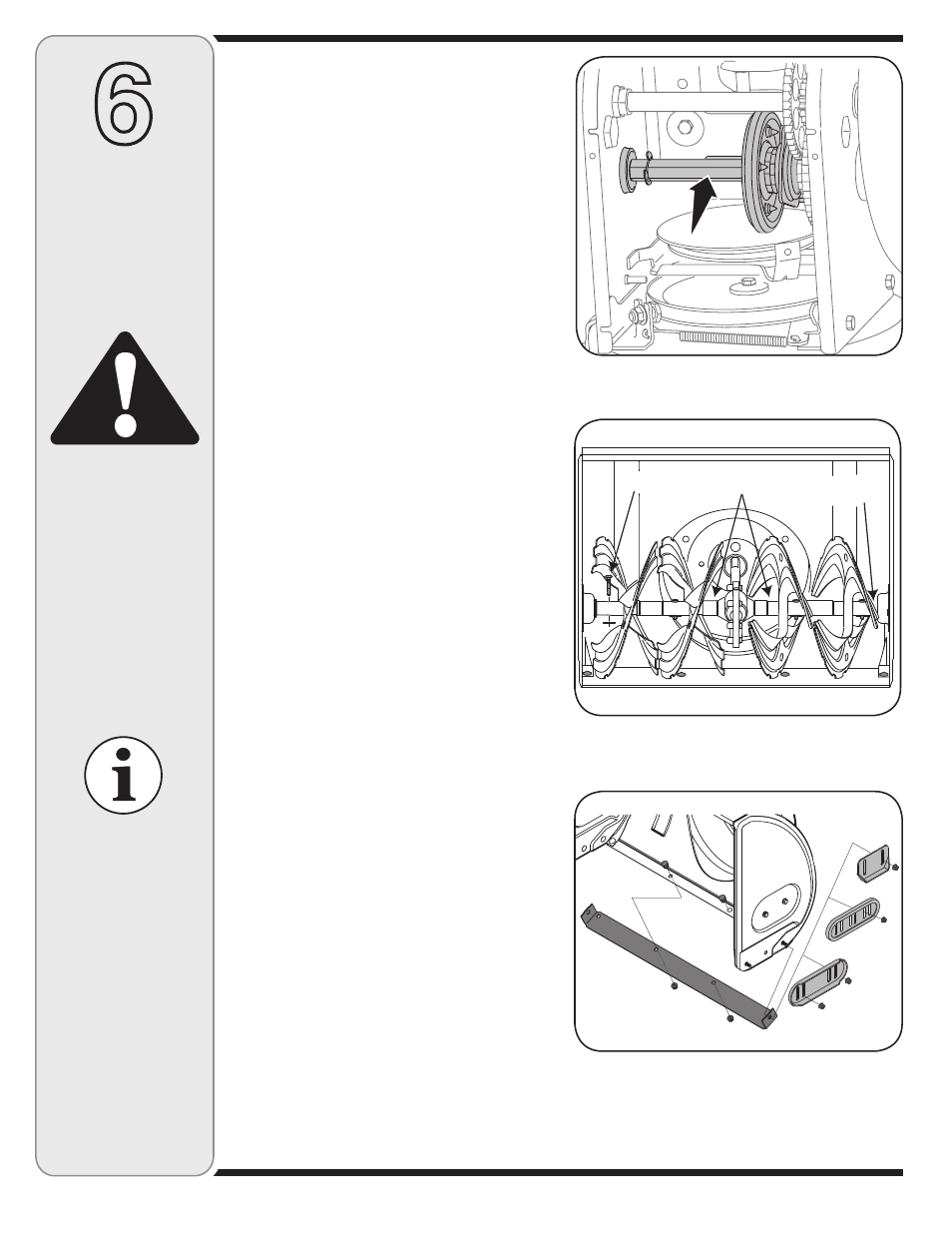 6