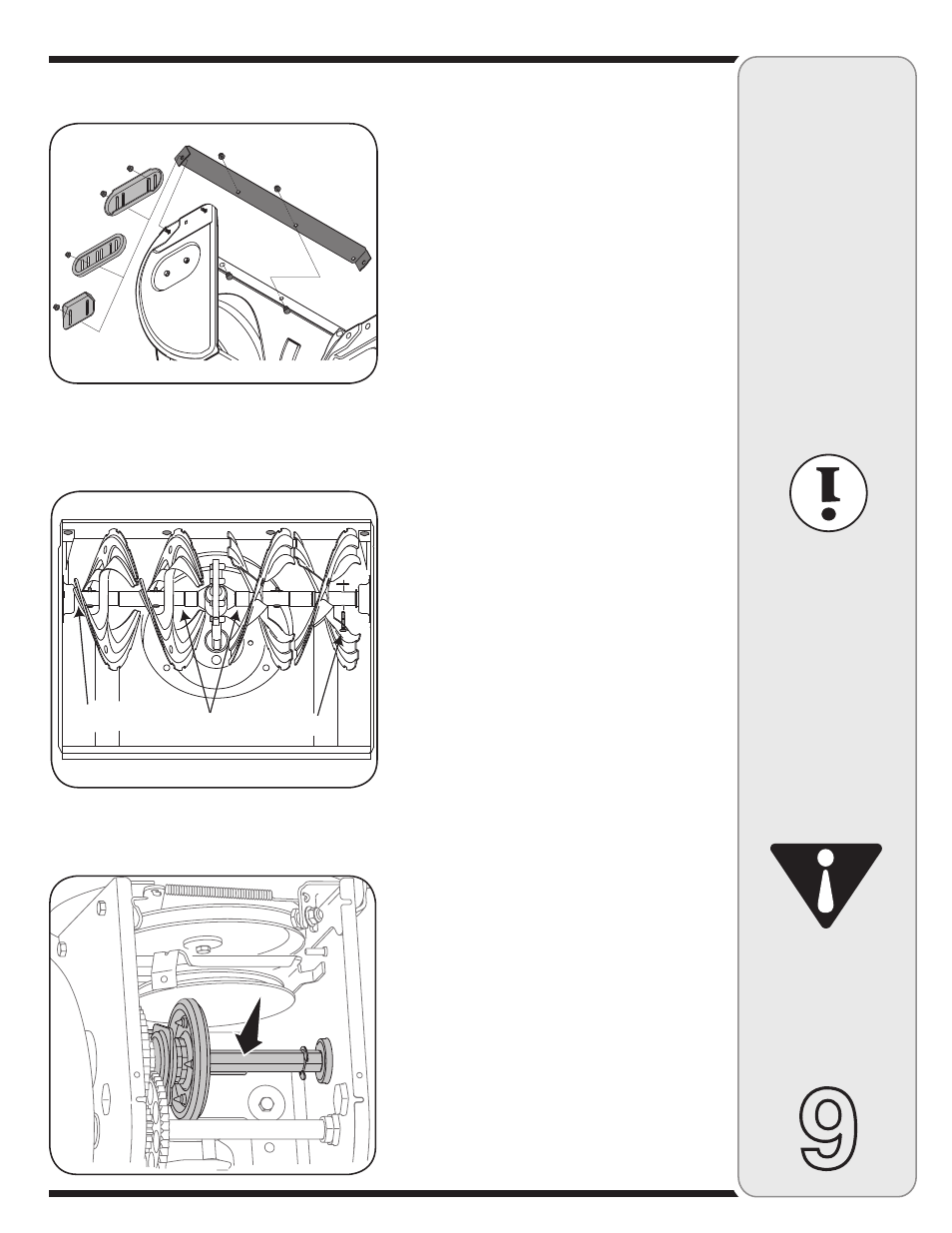 9