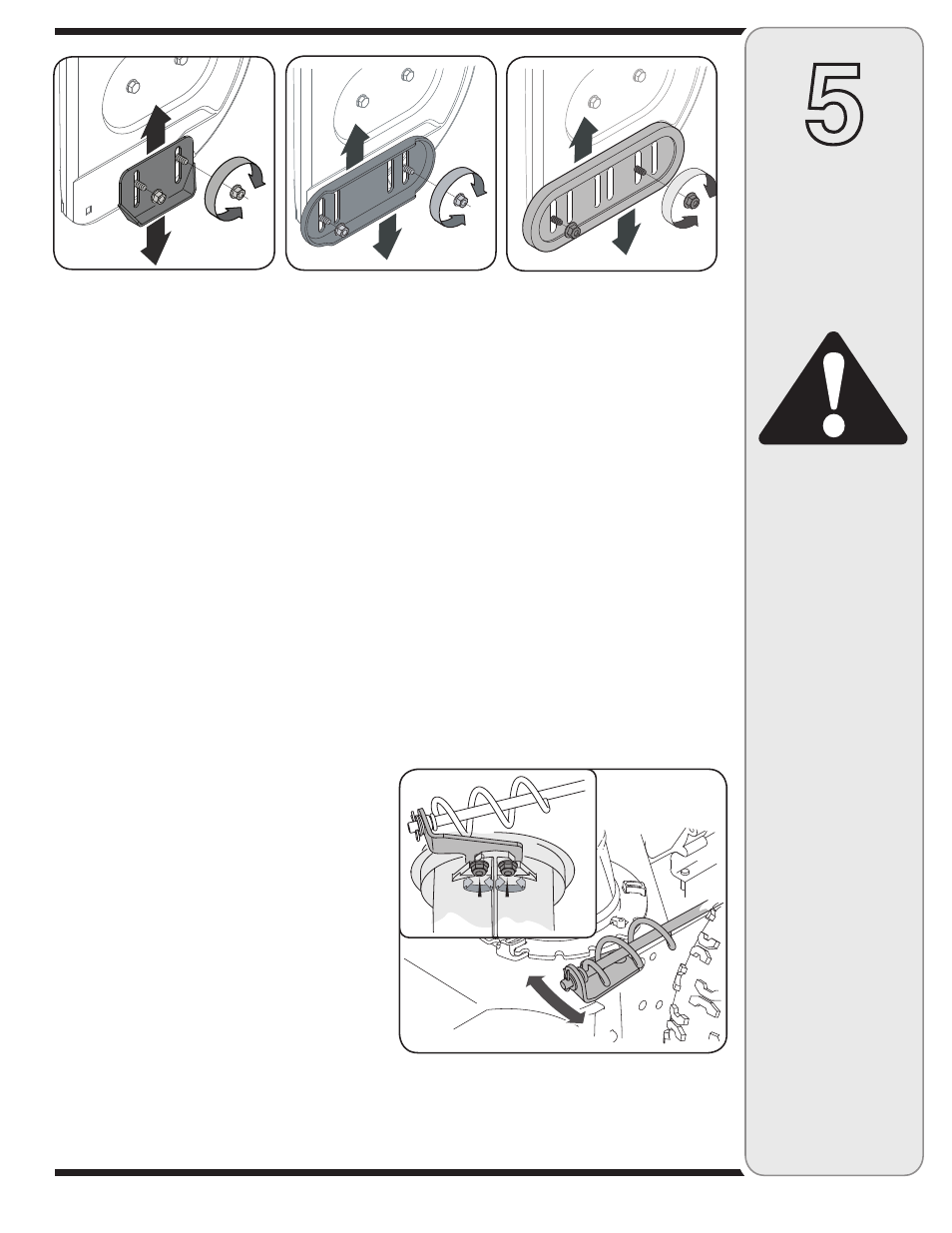 5