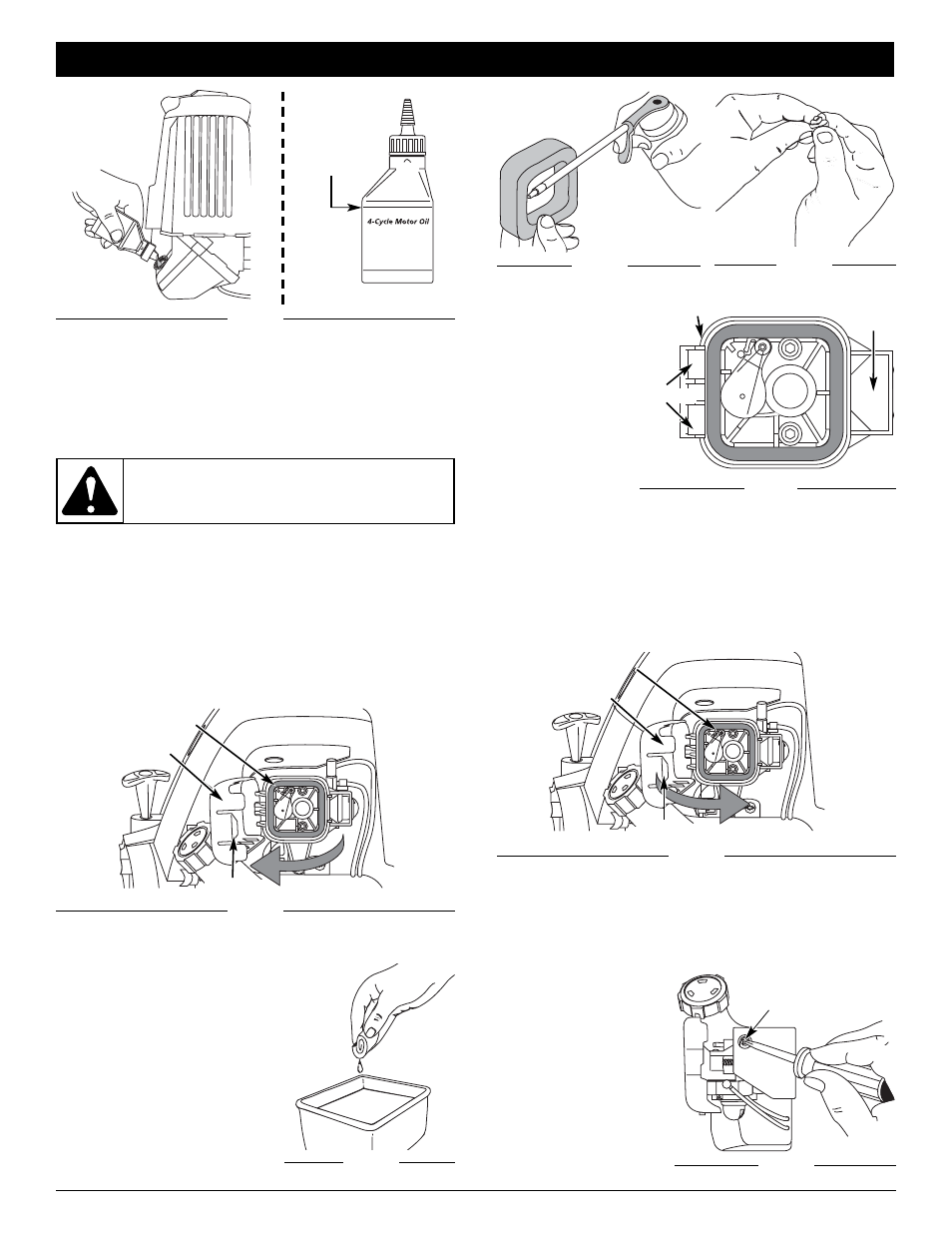 4-Cycle Motor Oil