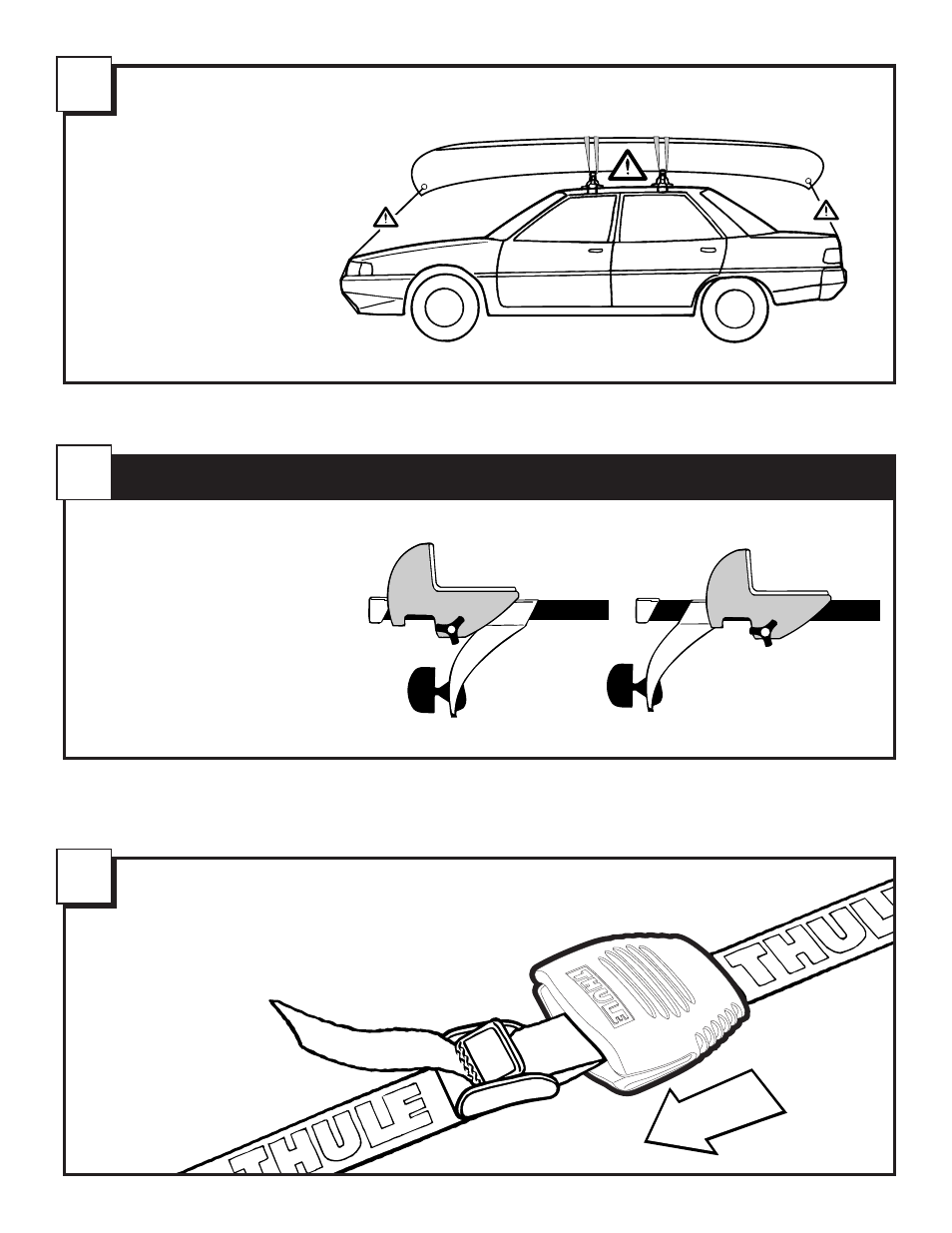 THULE

THULE

THULE