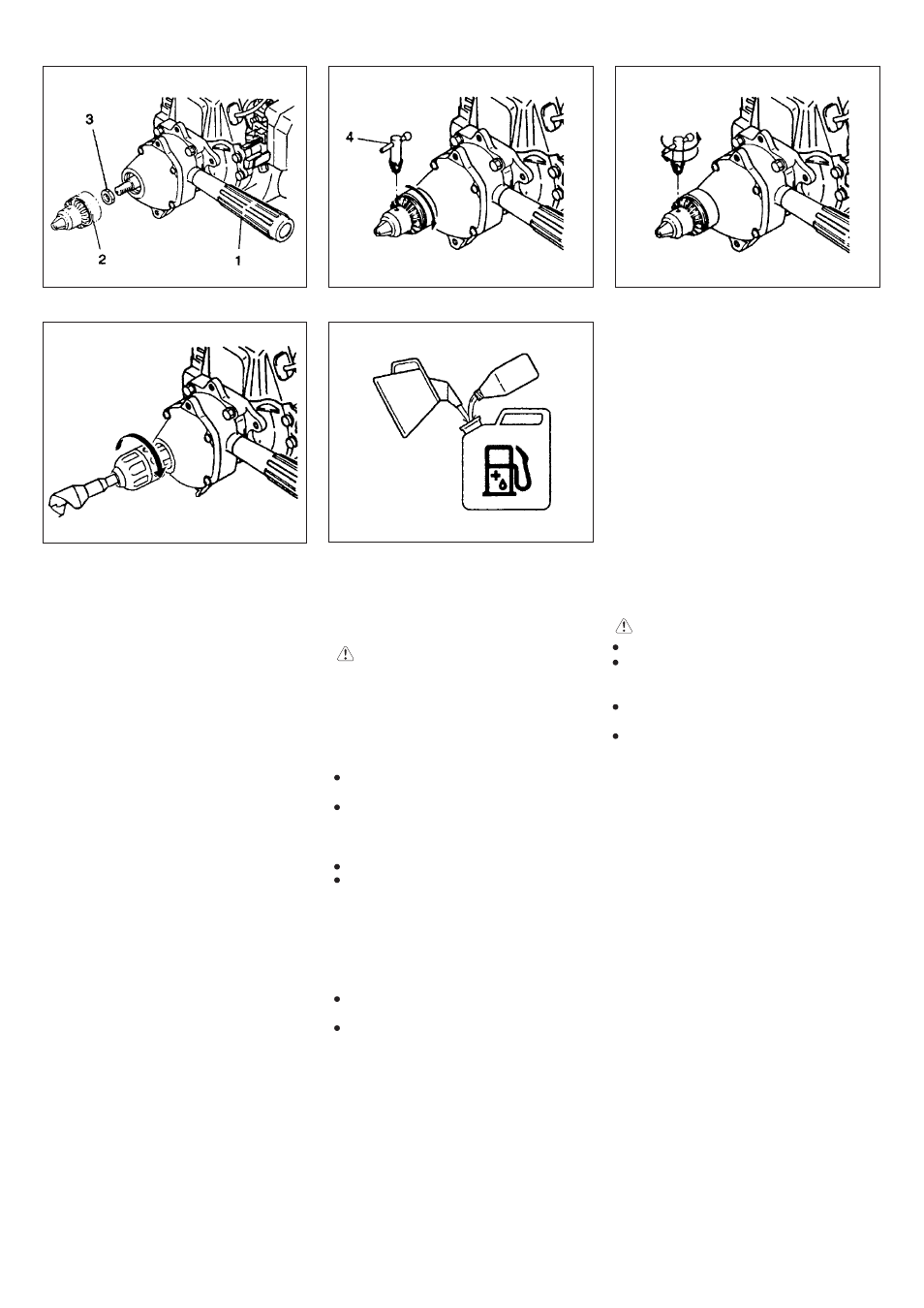 3

2

1

4