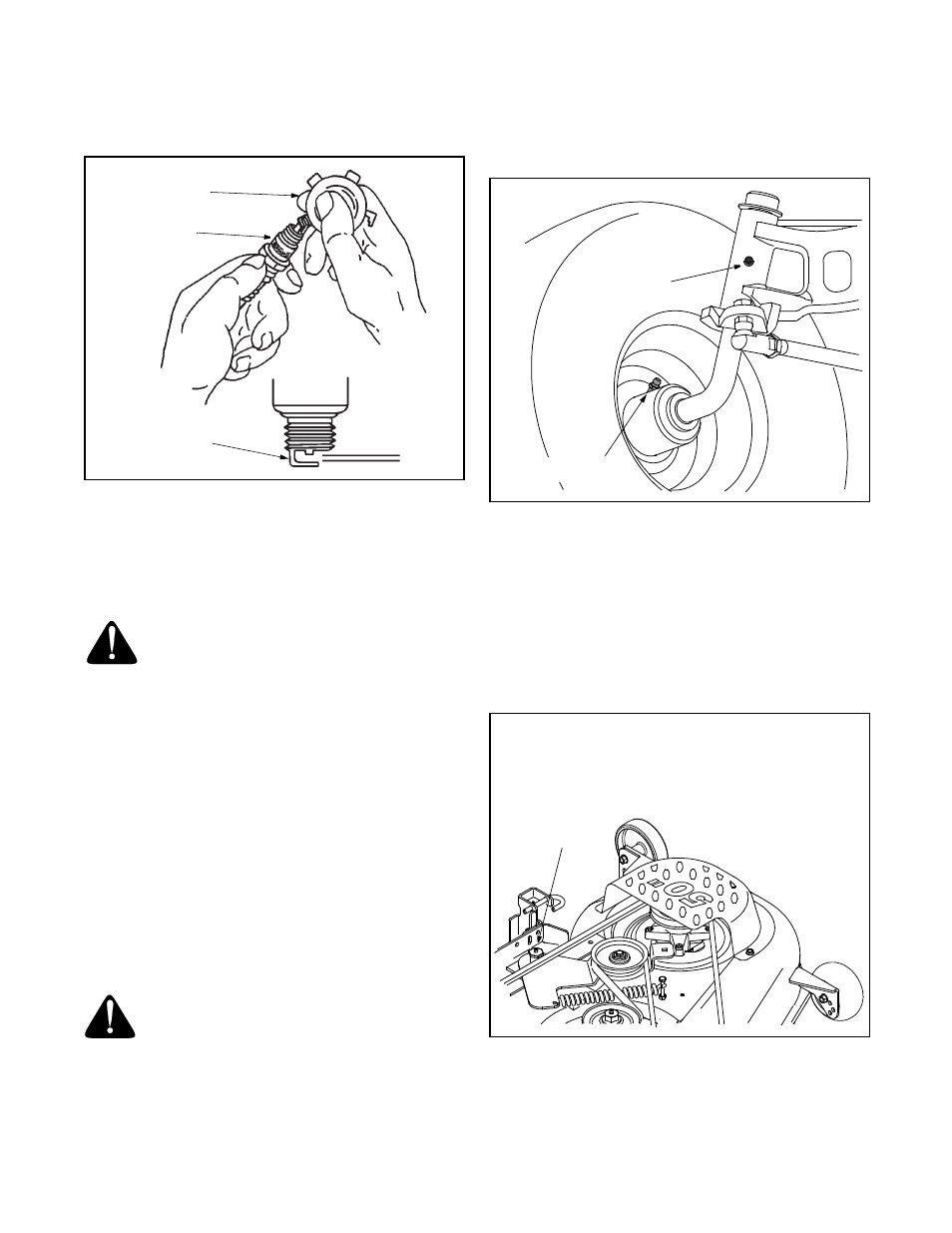 50