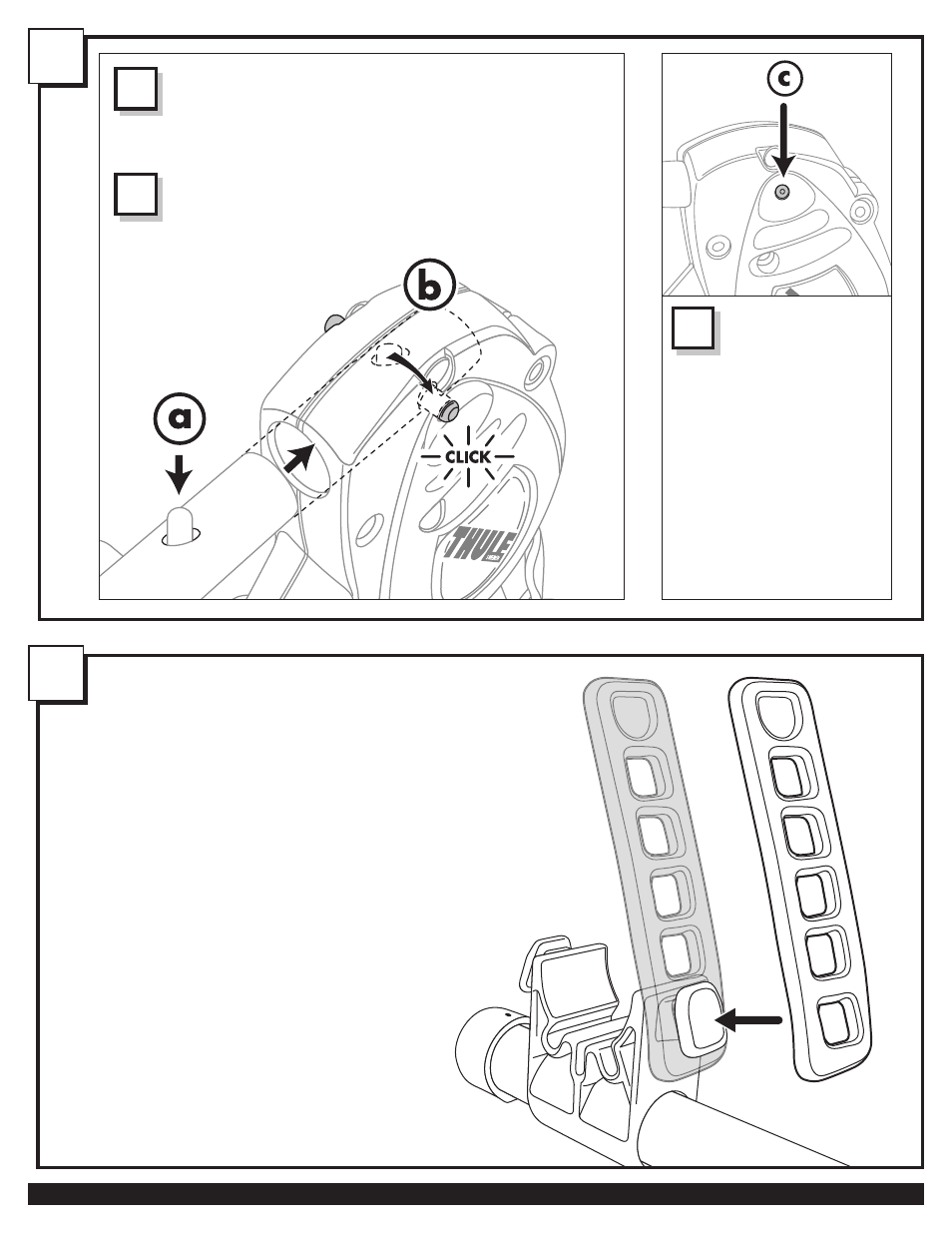 c

b

a

CLICK

THULE