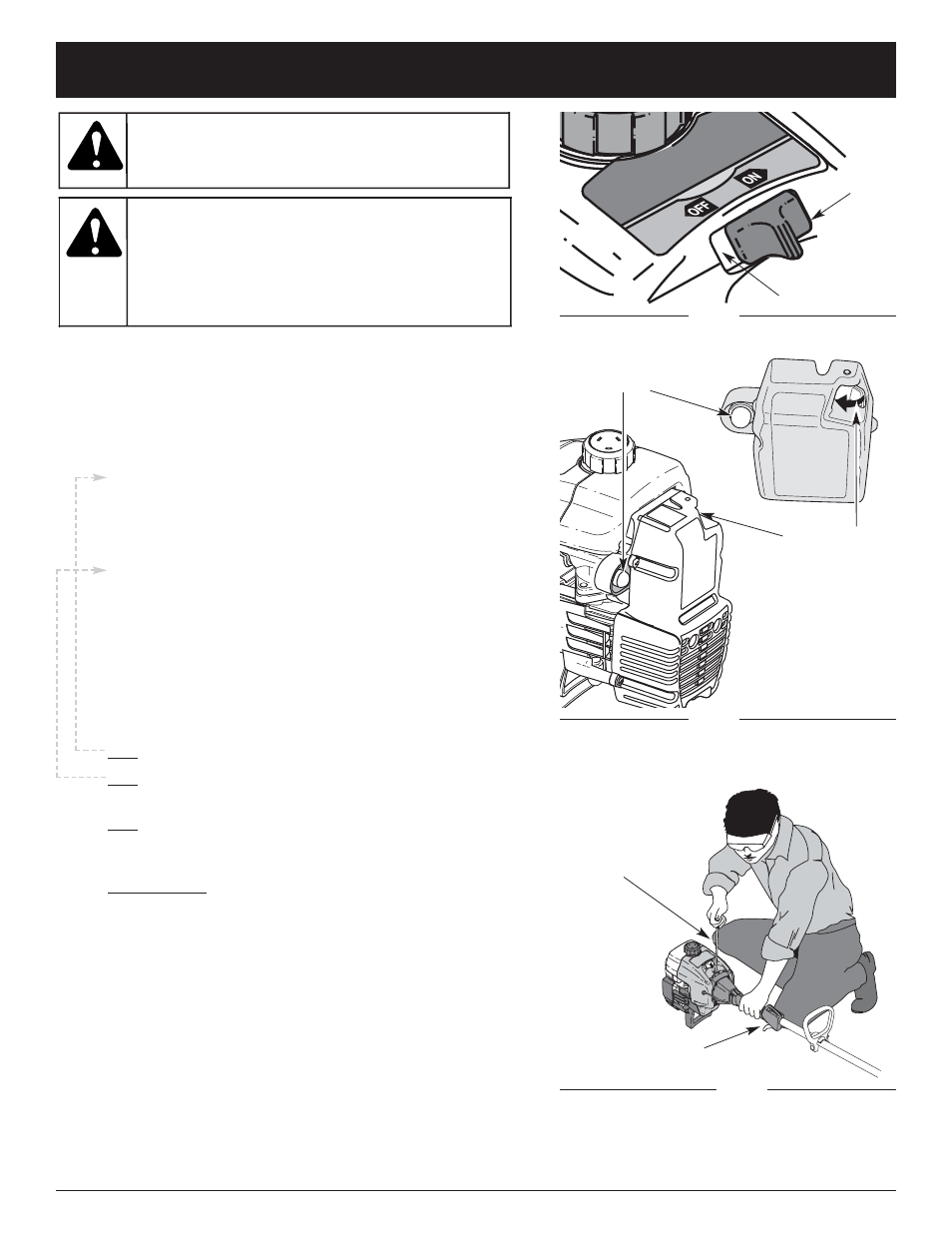 OFF

ON