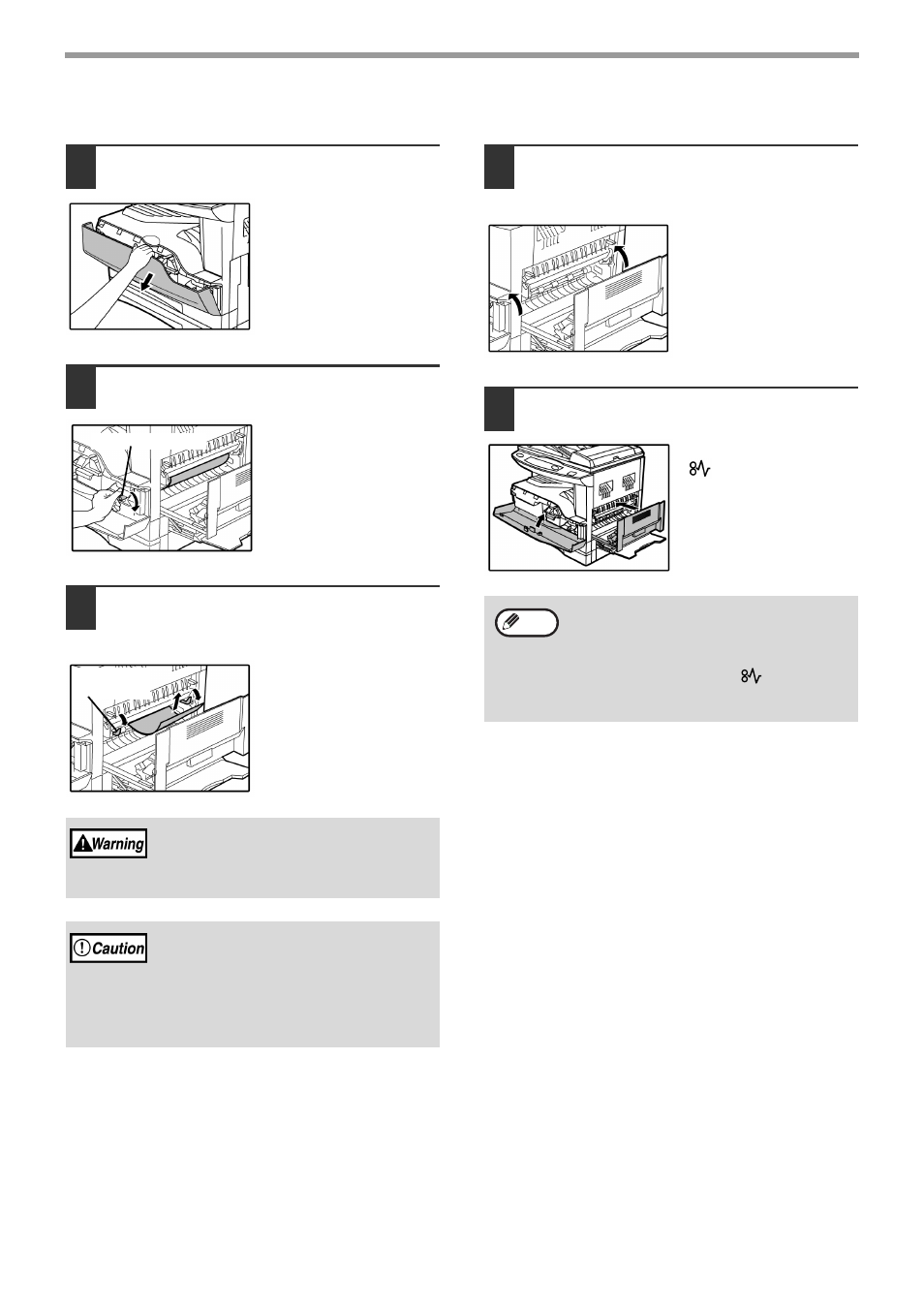 Warning

Caution