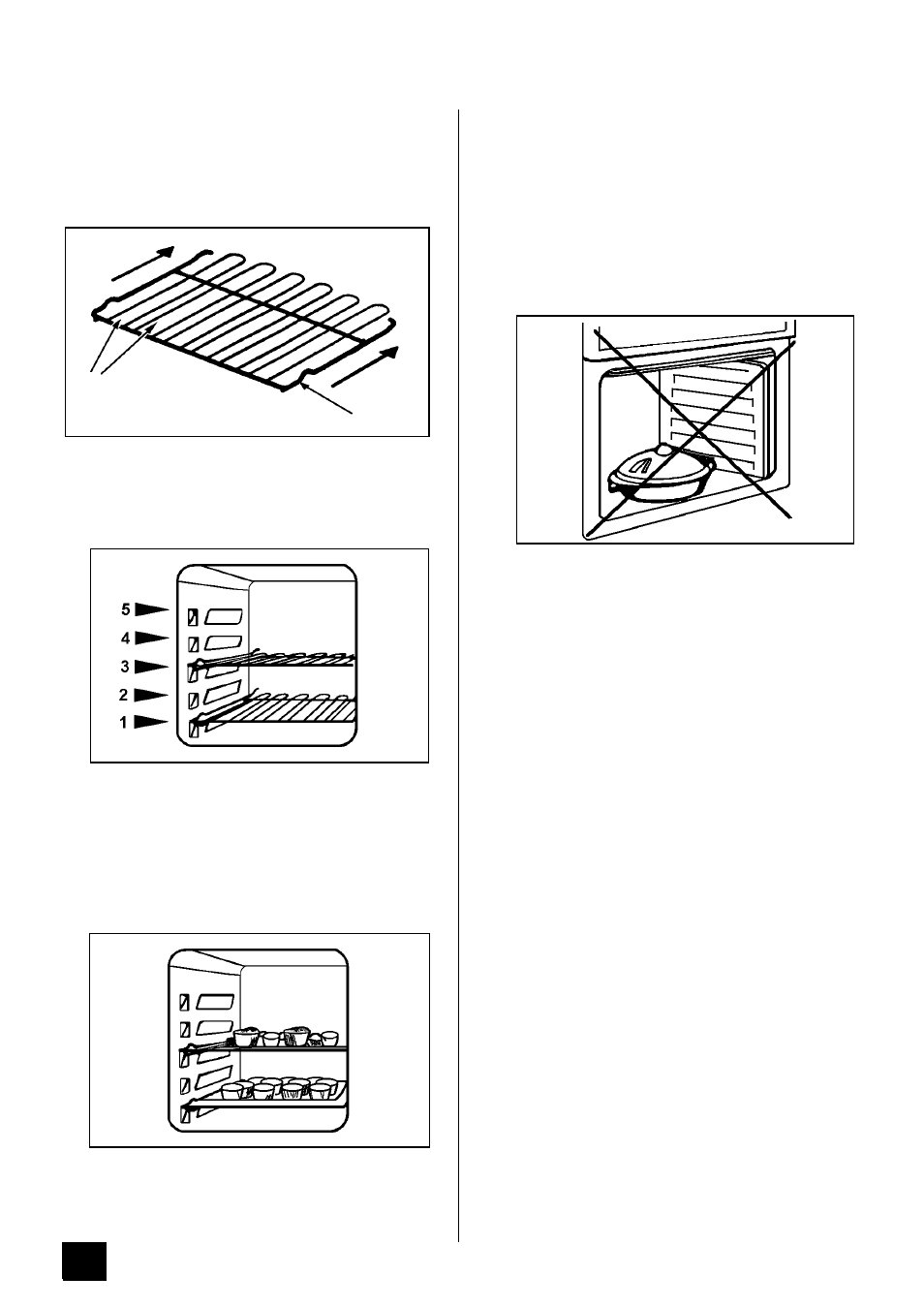 5
4
3
2
1